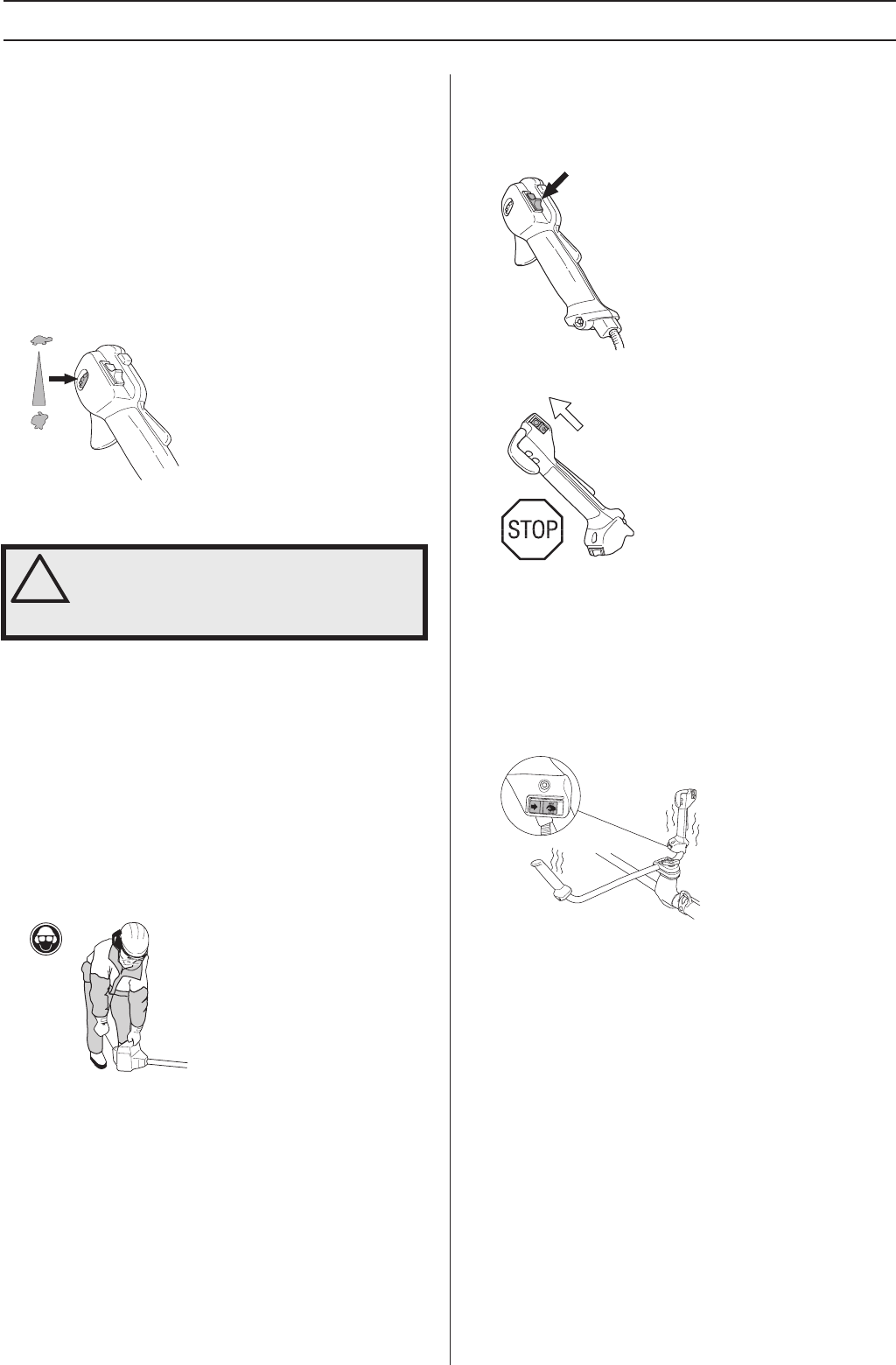 STOP