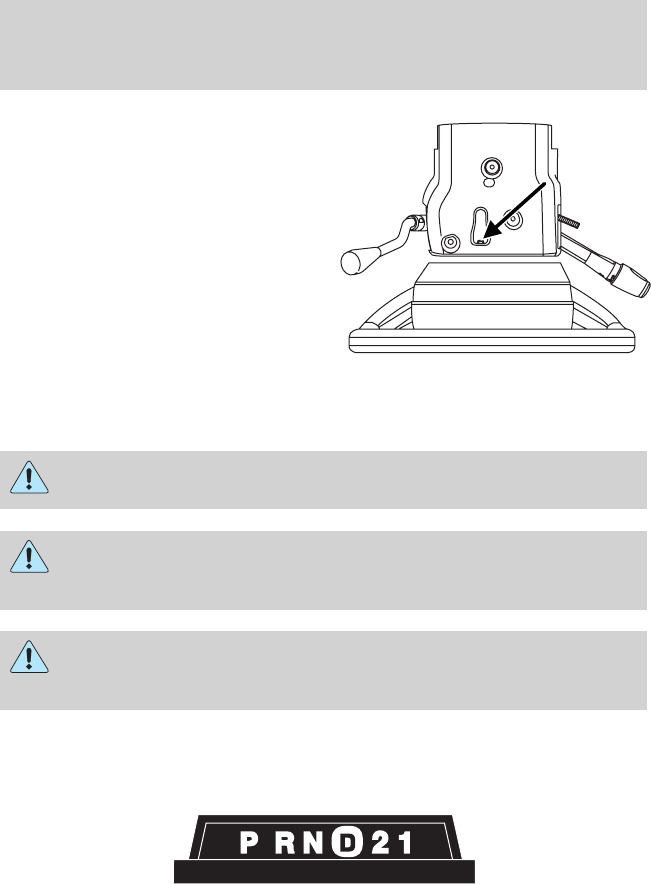 P R N D 2 1