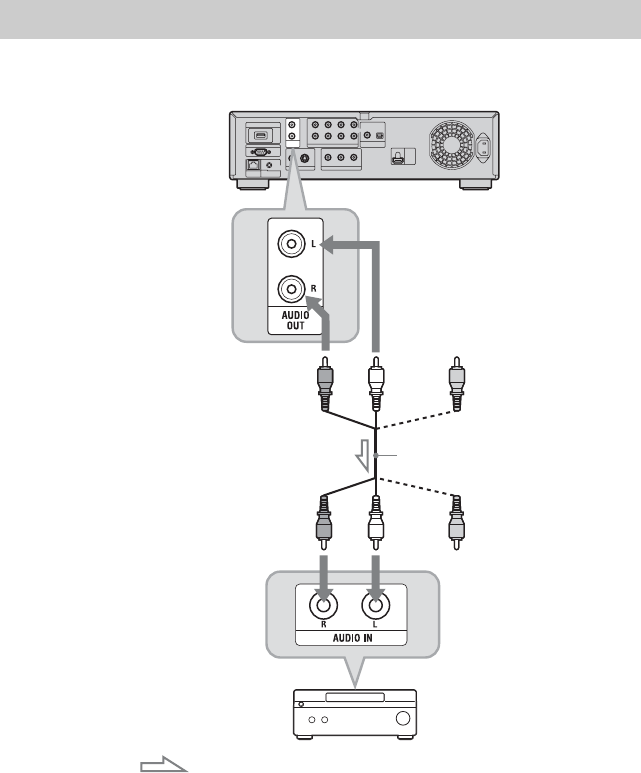 L
R
AUDIO OUT

R
L
AUDIO IN