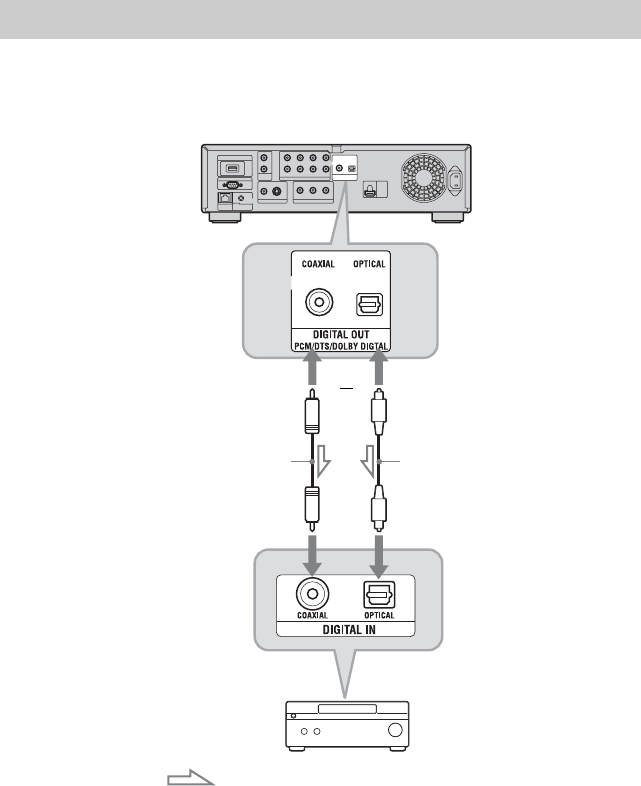 COAXIAL OPTICAL
DIGITAL OUT
PCM/DTS/DOLBY DIGITAL

COAXIAL OPTICAL
DIGITAL IN