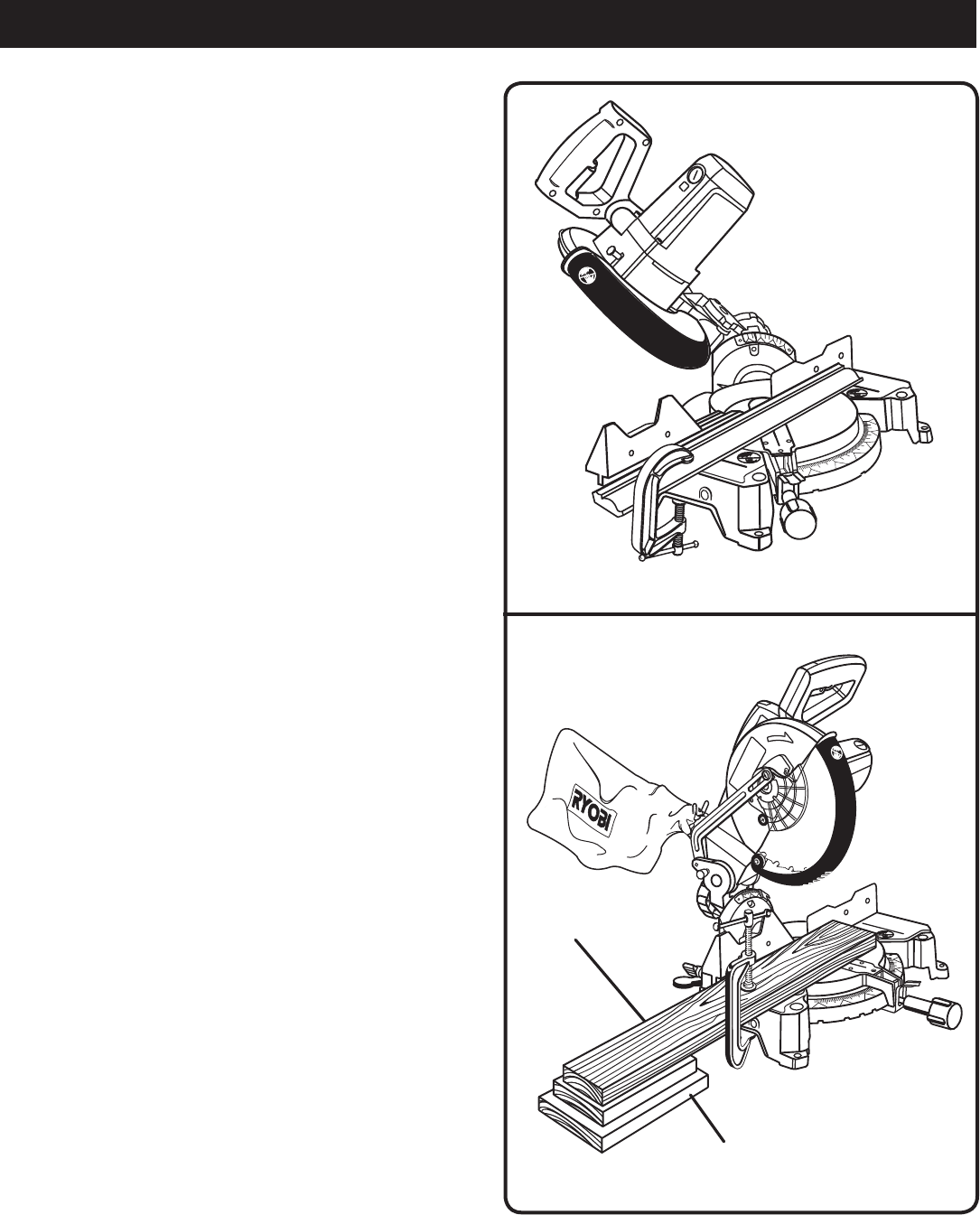 RYOBI