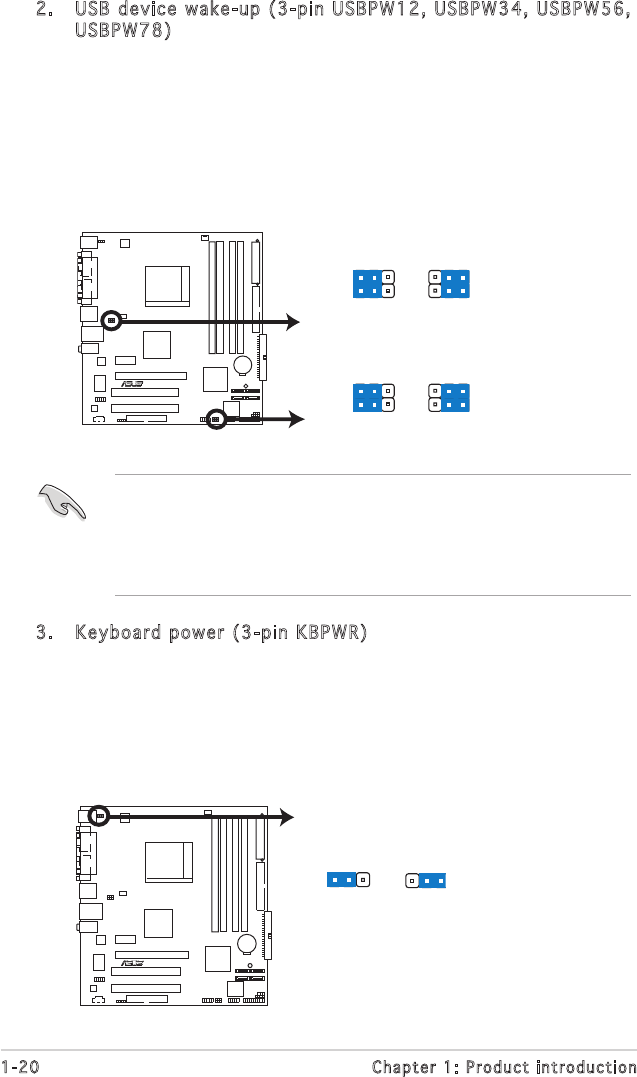 2. USB device wake-up (3-pin USBPW12, USBPW34, USBPW56, USBPW78)

3. Keyboard power (3-pin KBPWR)

1-20 Chapter 1: Product introduction