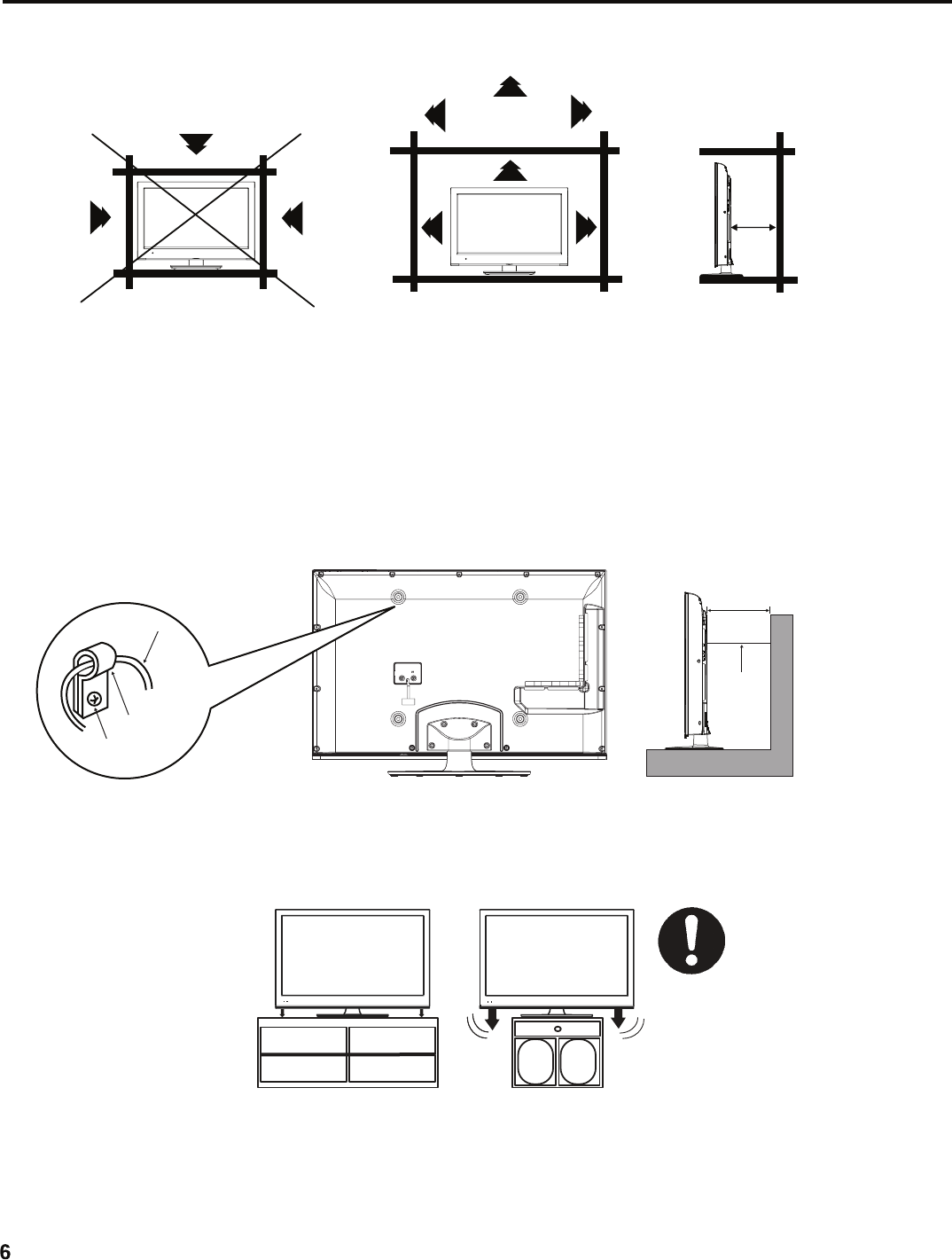 6