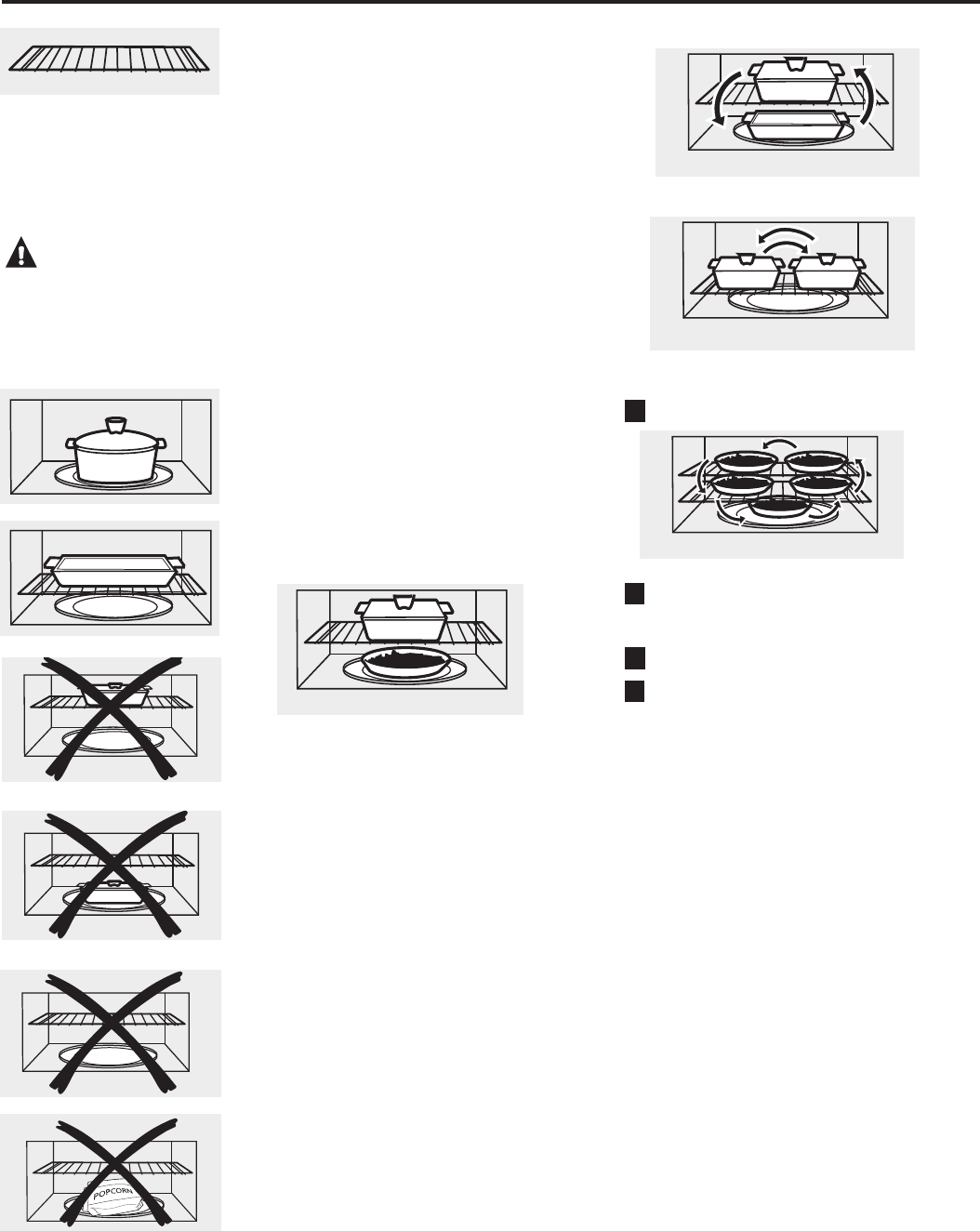 POPCORN