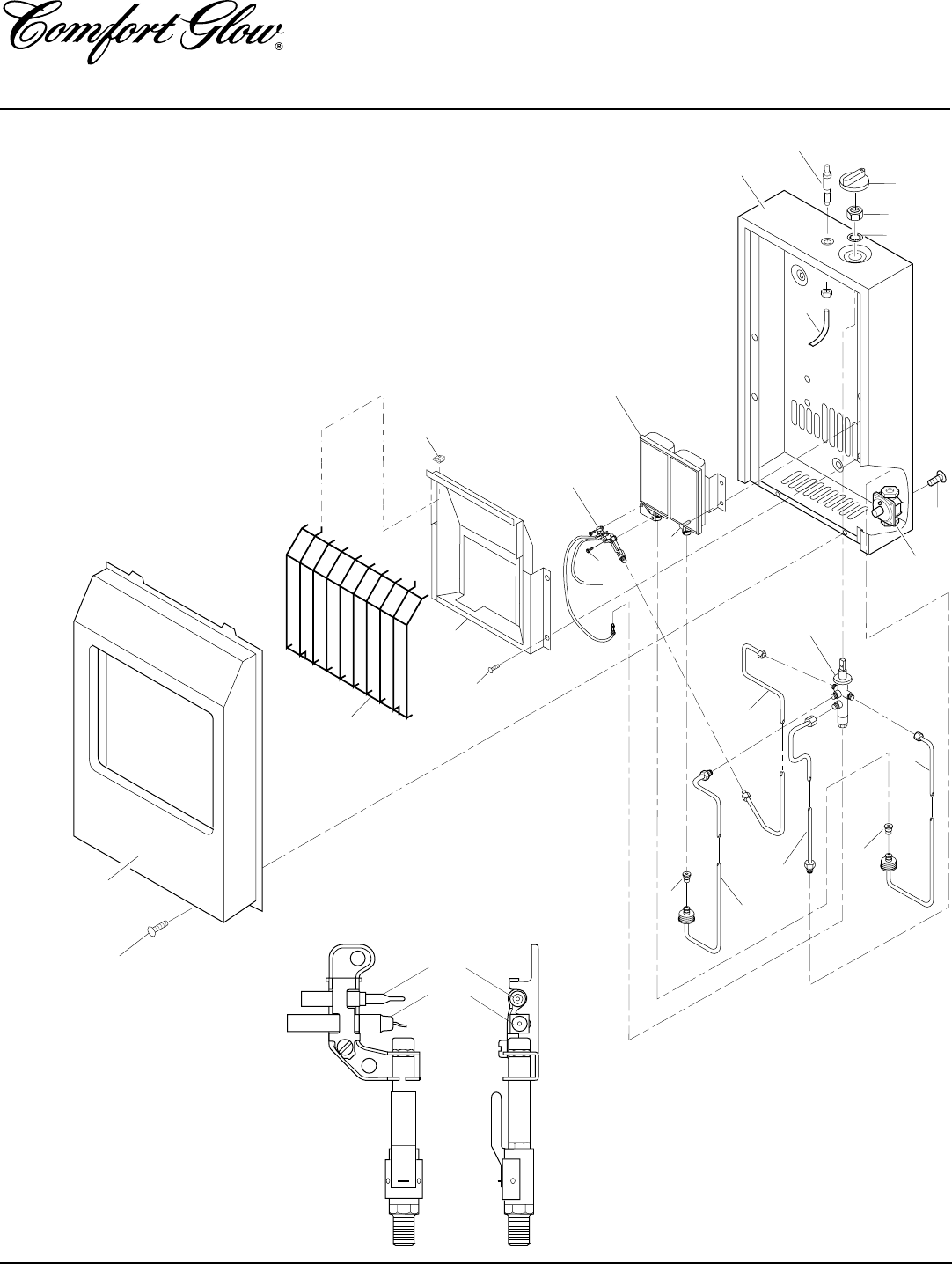 Comfort Glow®