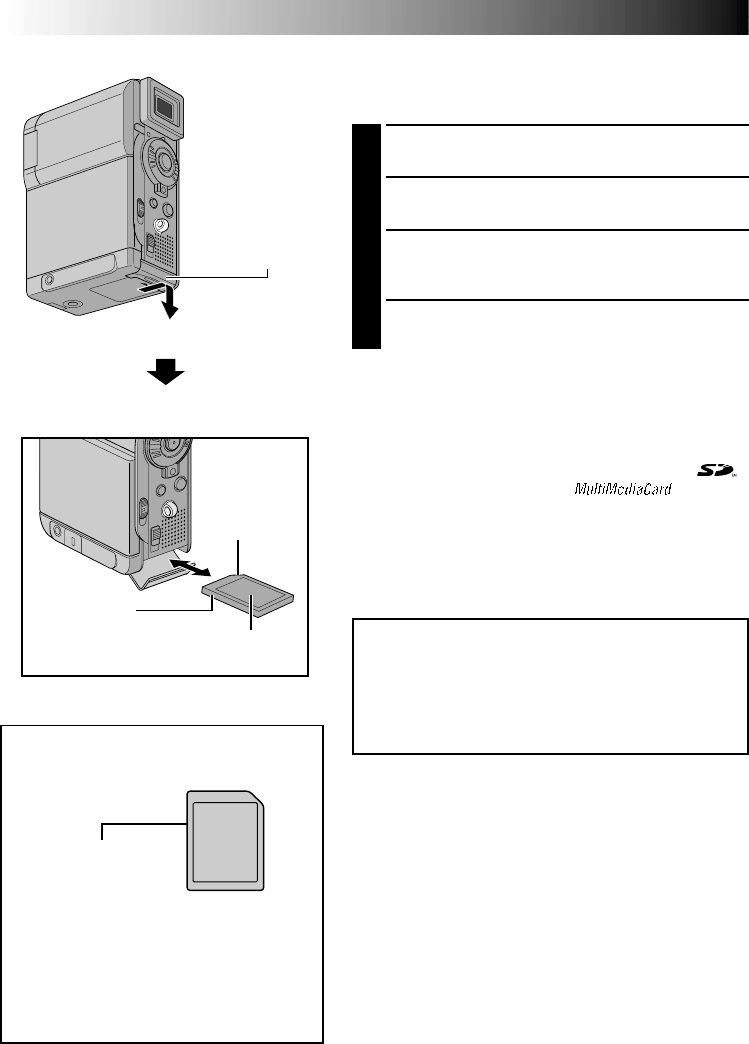 MultiMediaCard