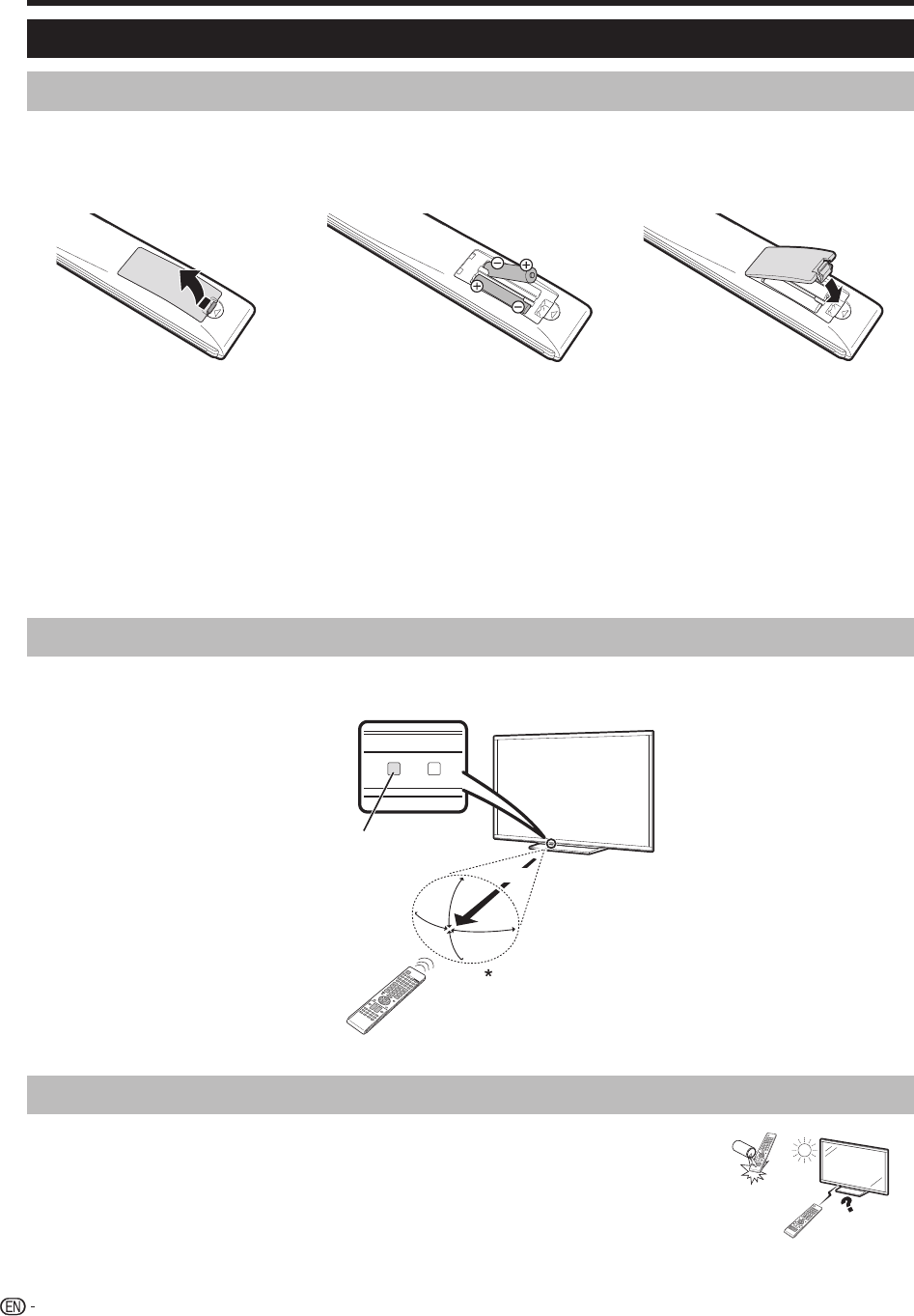 EN -