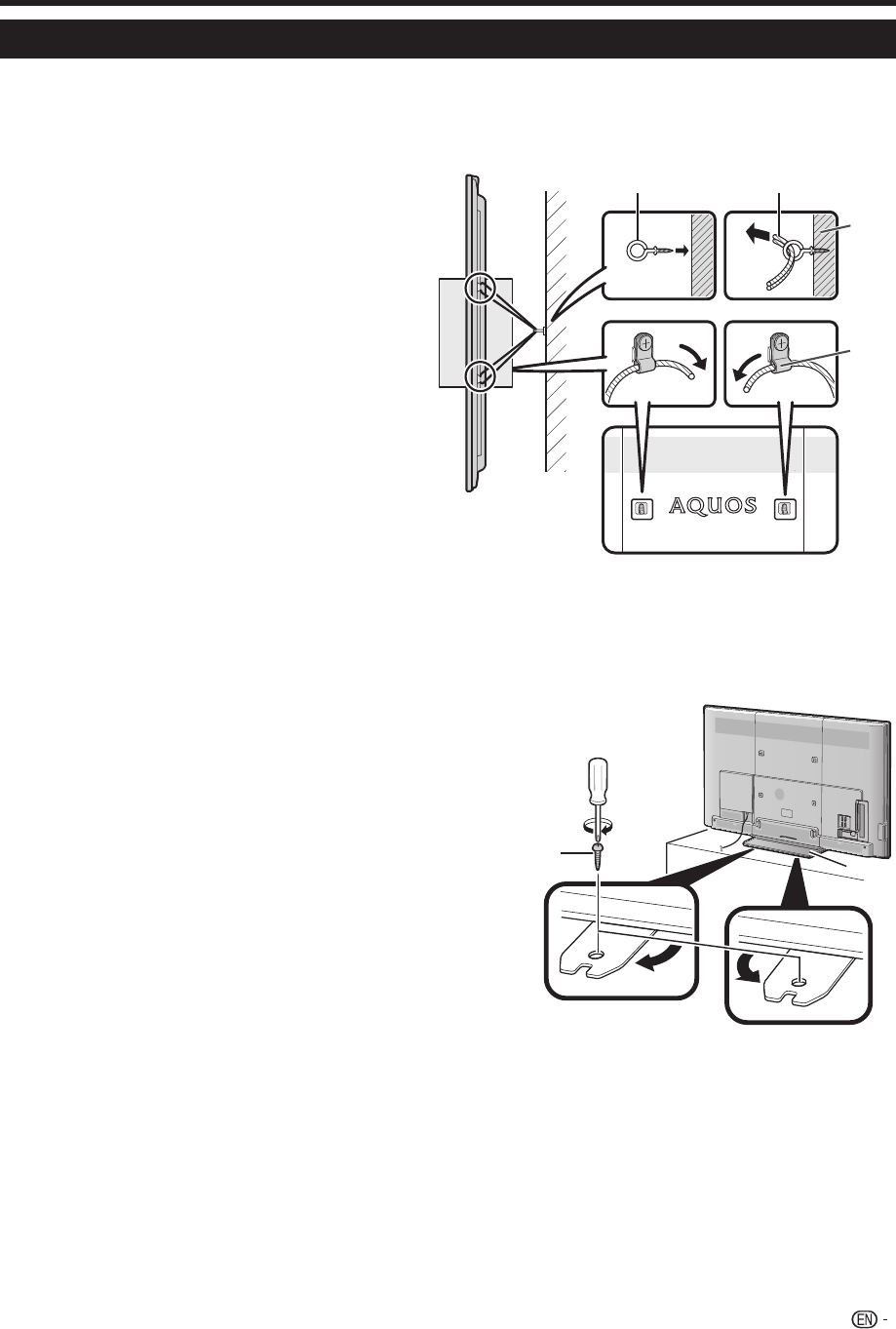 AQUOS

EN -