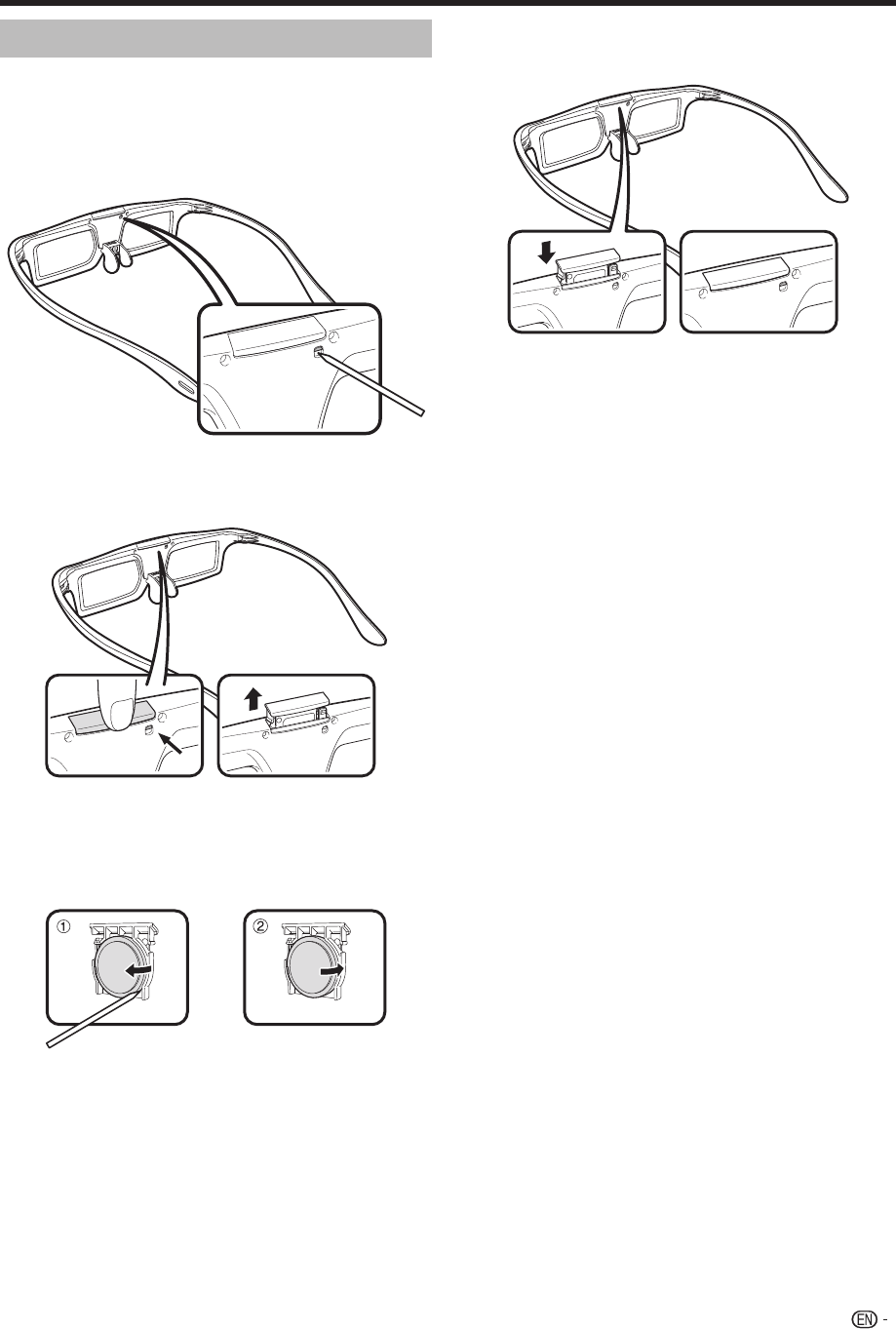 ①

②

EN -