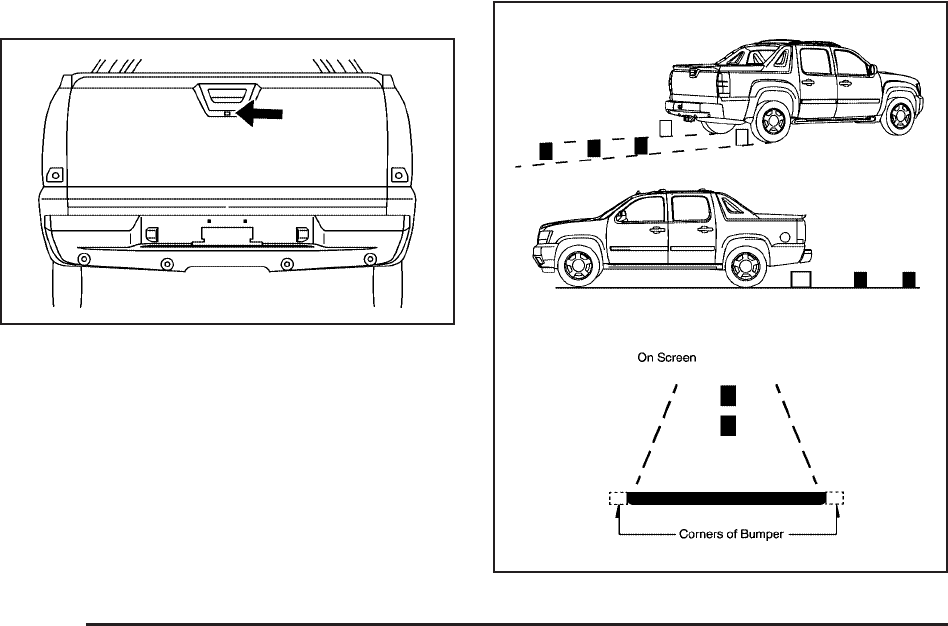 On Screen

Corners of Bumper