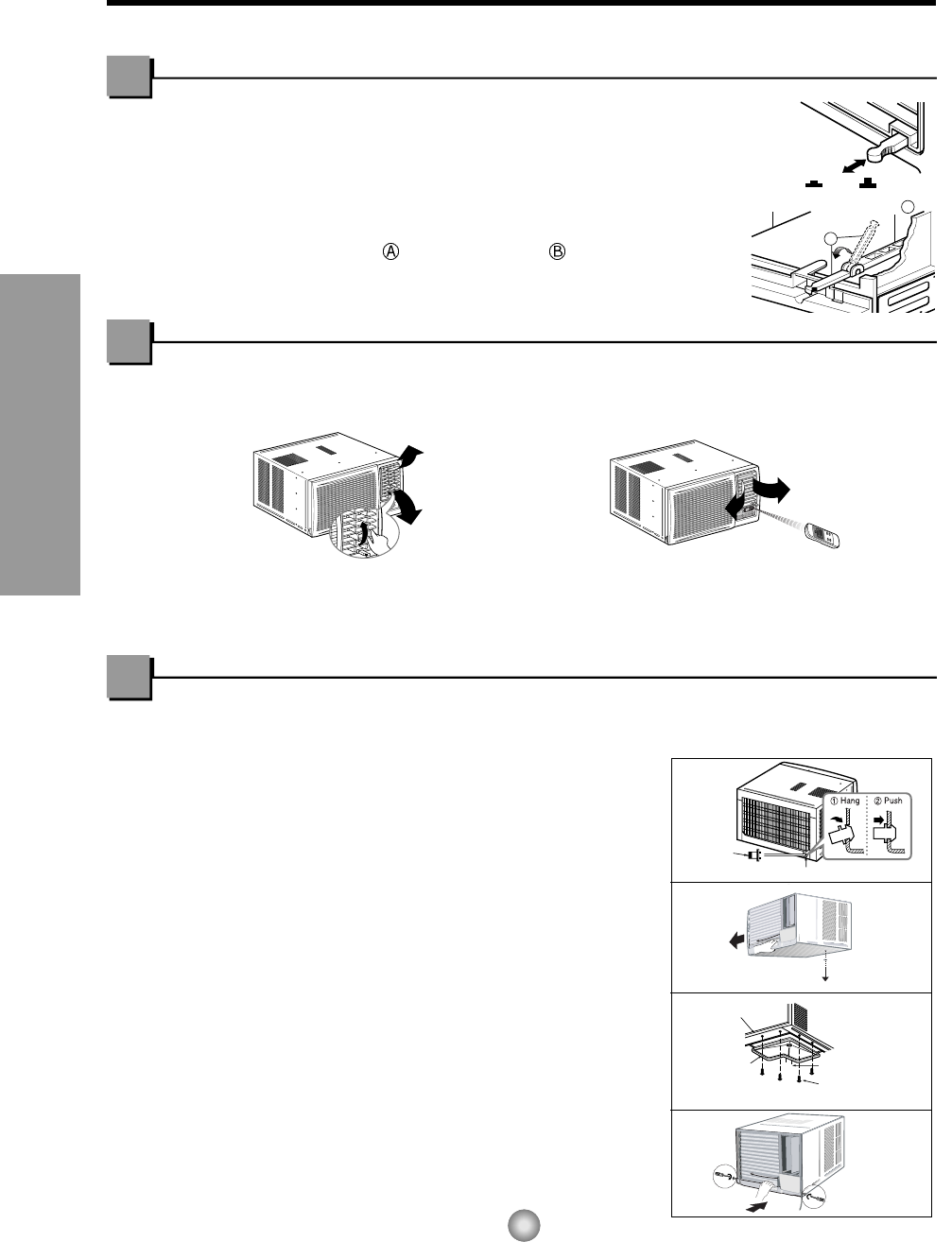 Ⓐ Ⓑ

① Hang ② Push