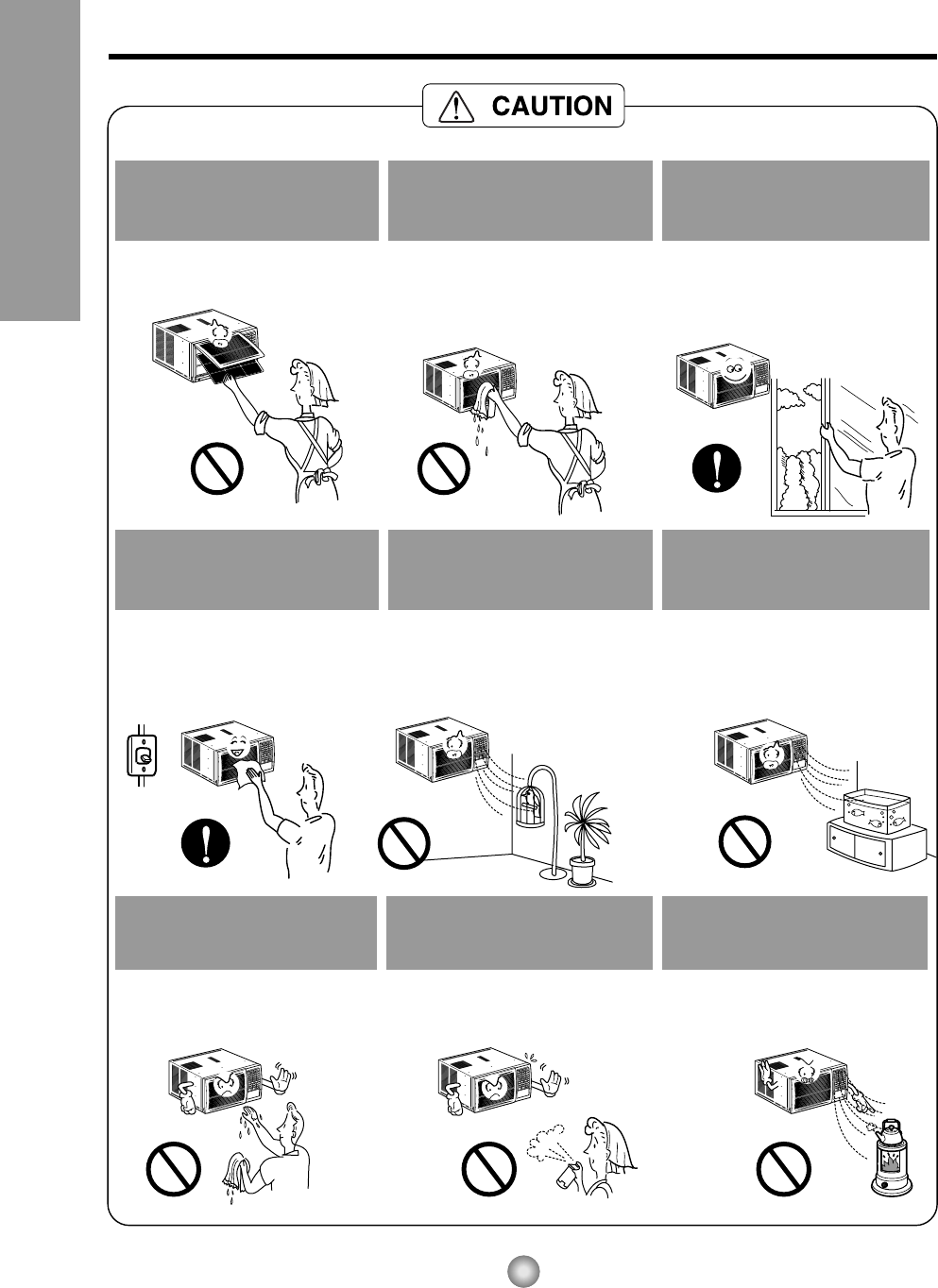 CAUTION