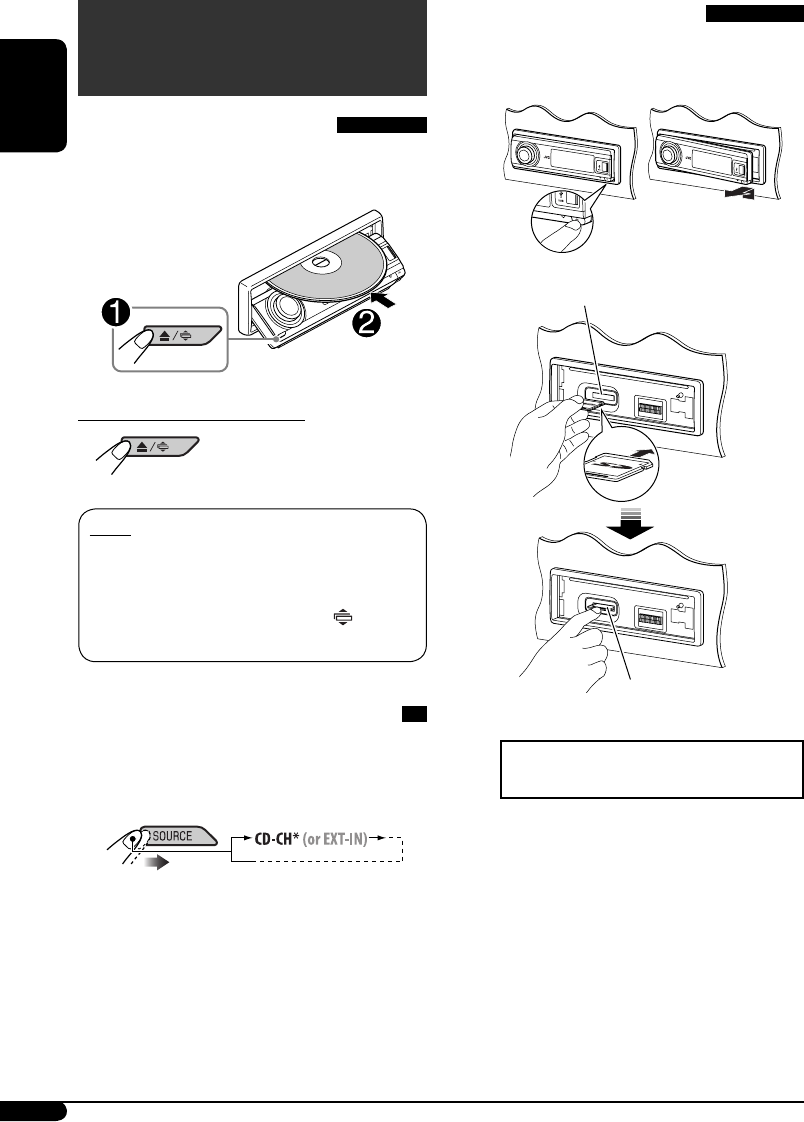 SOURCE

CD-CH* (or EXT-IN)