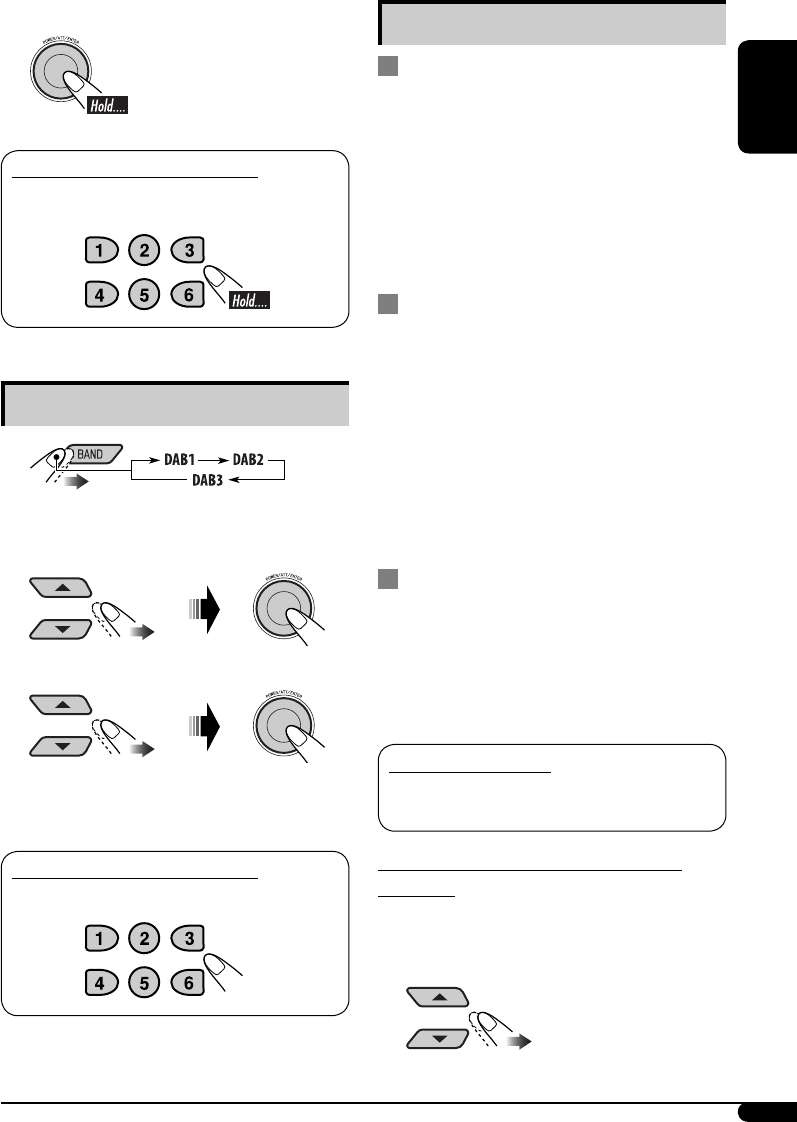 POWER/ATT/ENTER

Hold....

1 2 3
4 5 6

Hold....

BAND

DAB1 DAB2
DAB3

POWER/ATT/ENTER

POWER/ATT/ENTER

1 2 3
4 5 6