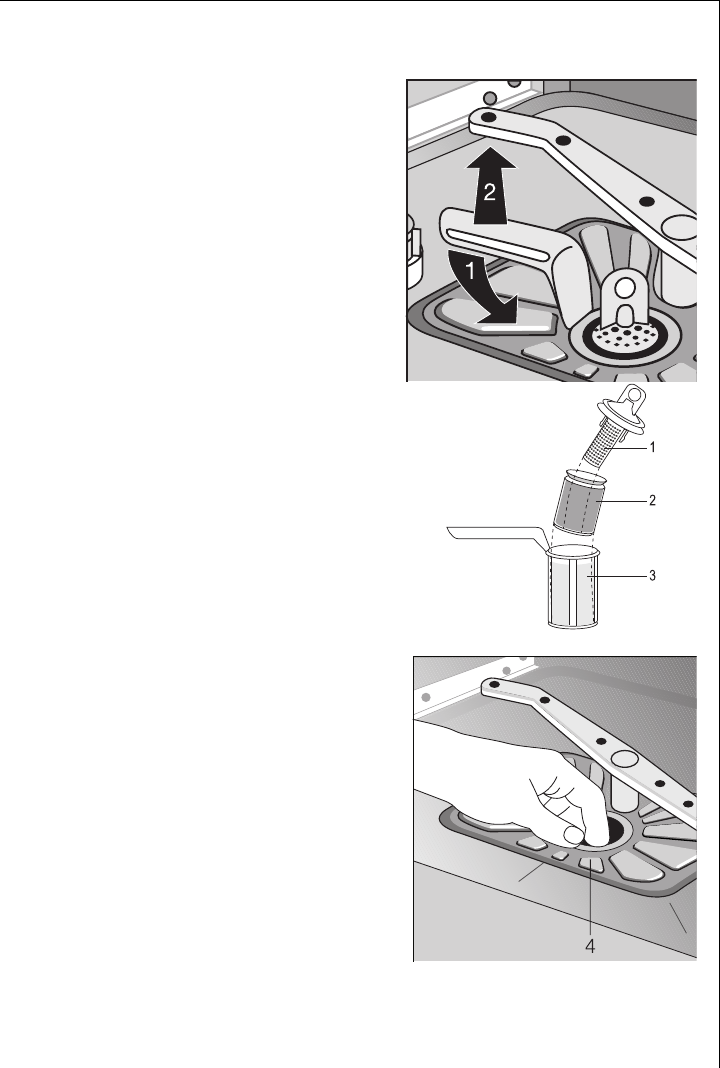 2
1
1
2
3
4