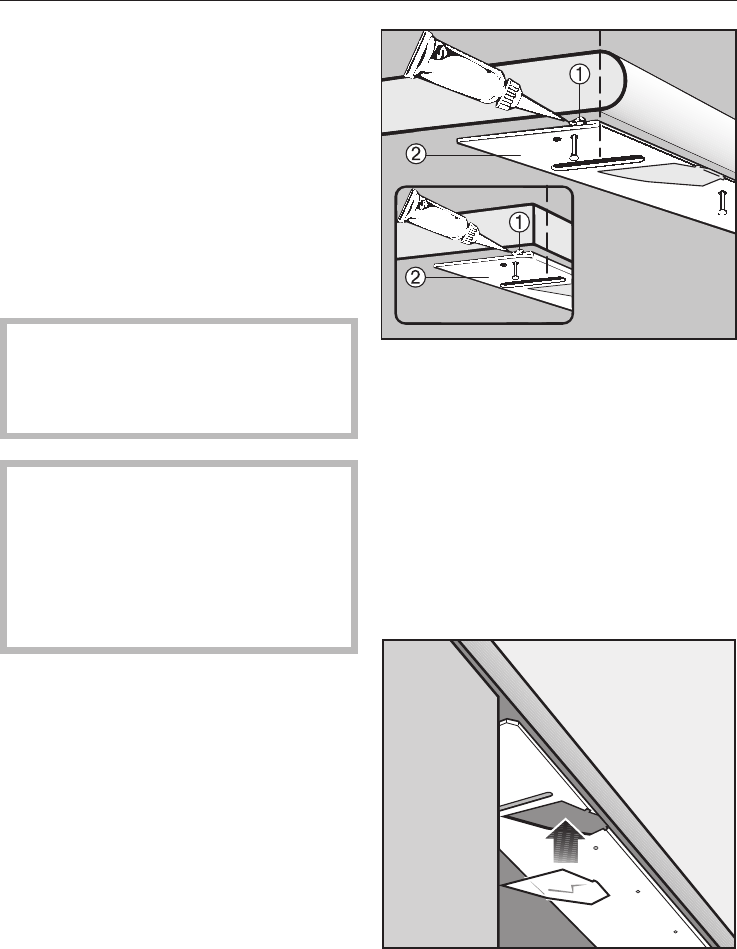 ①
②
①
②