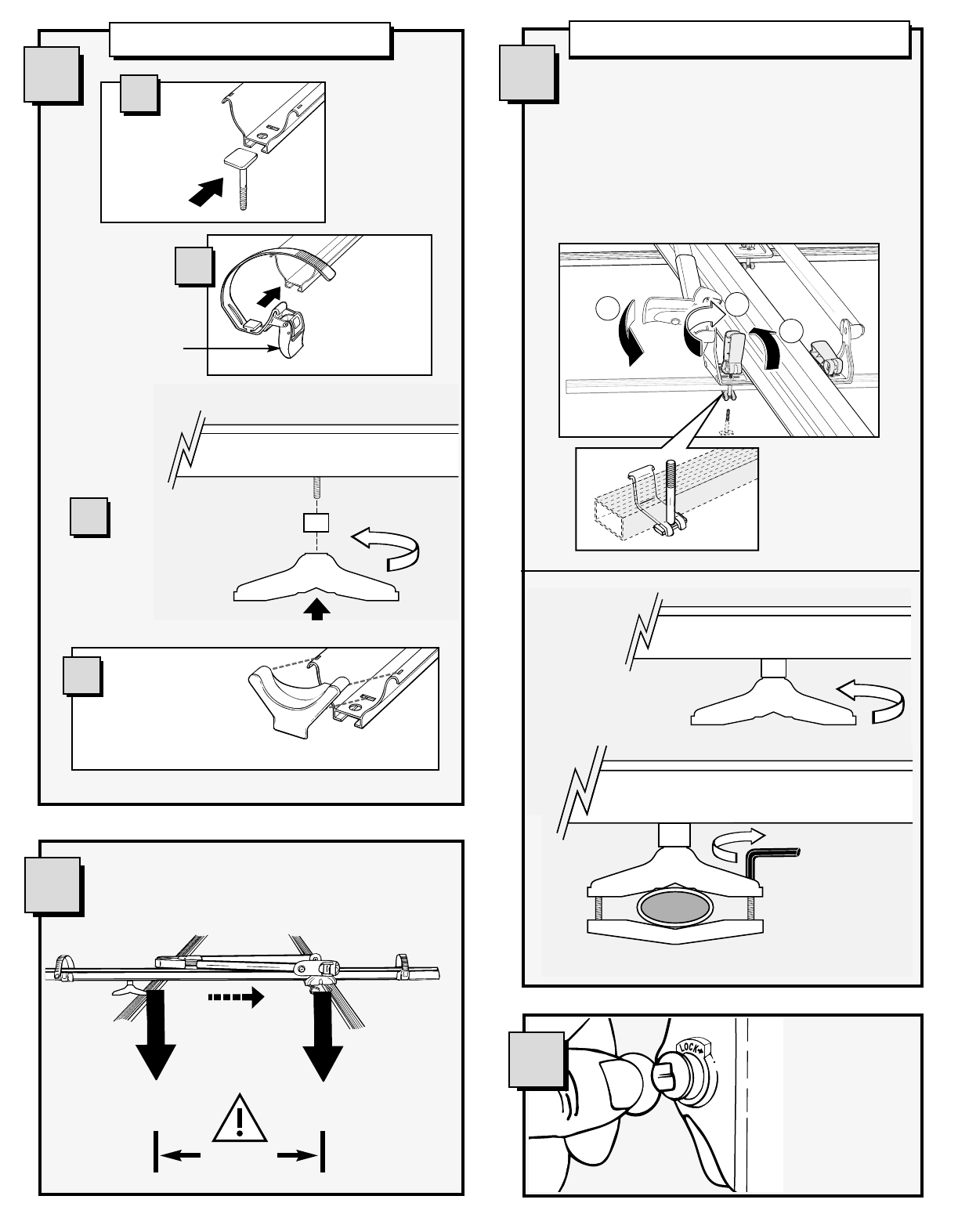 LOCK