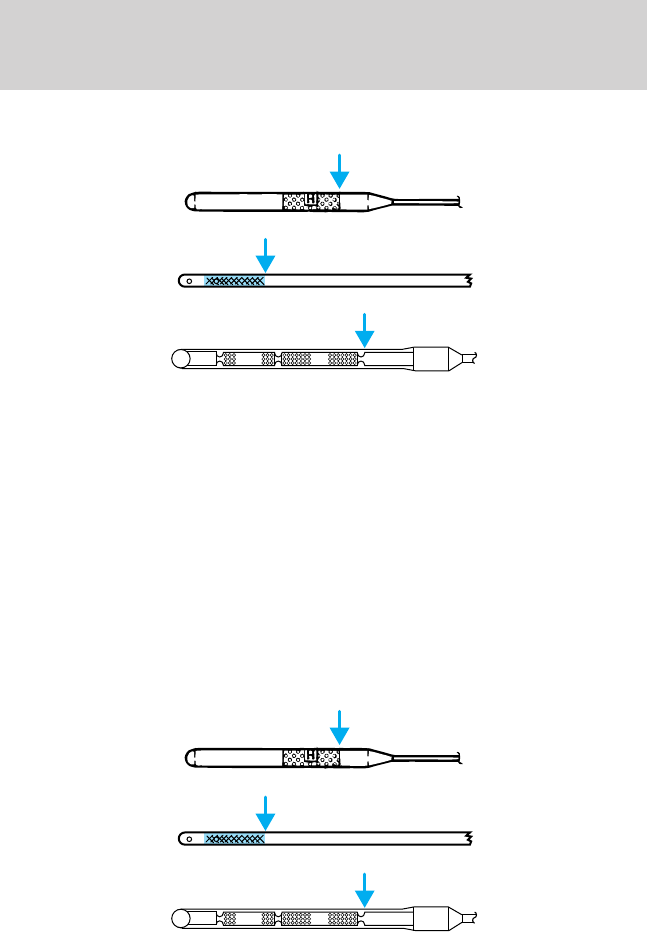 H

H