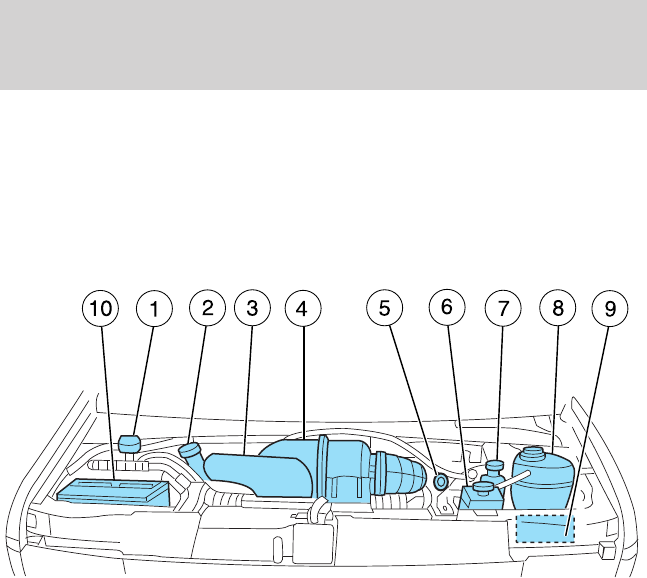 10 1 2 3 4 5 6 7 8 9