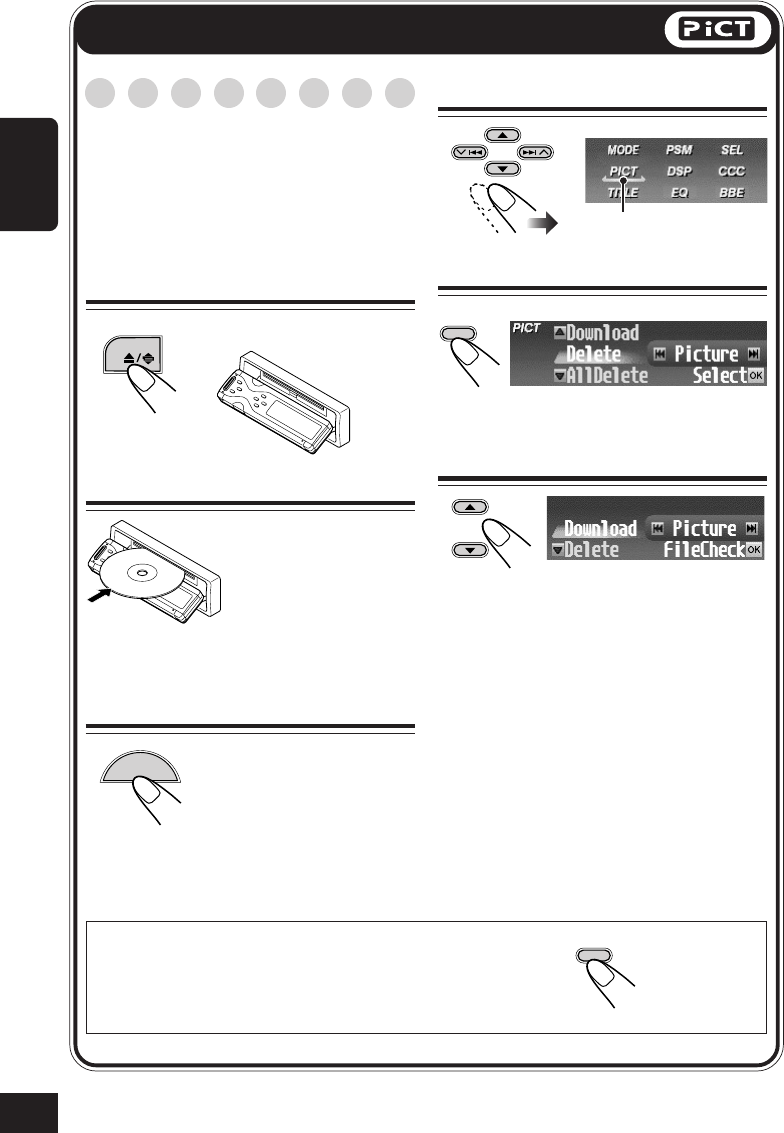 PiCT

MODE PSM SEL
PICT DSP CCC
TITLE EQ BBE

PICT
Download
Delete
AllDelete
Picture
Select
OK

Download
Delete
Picture
FileCheck
OK