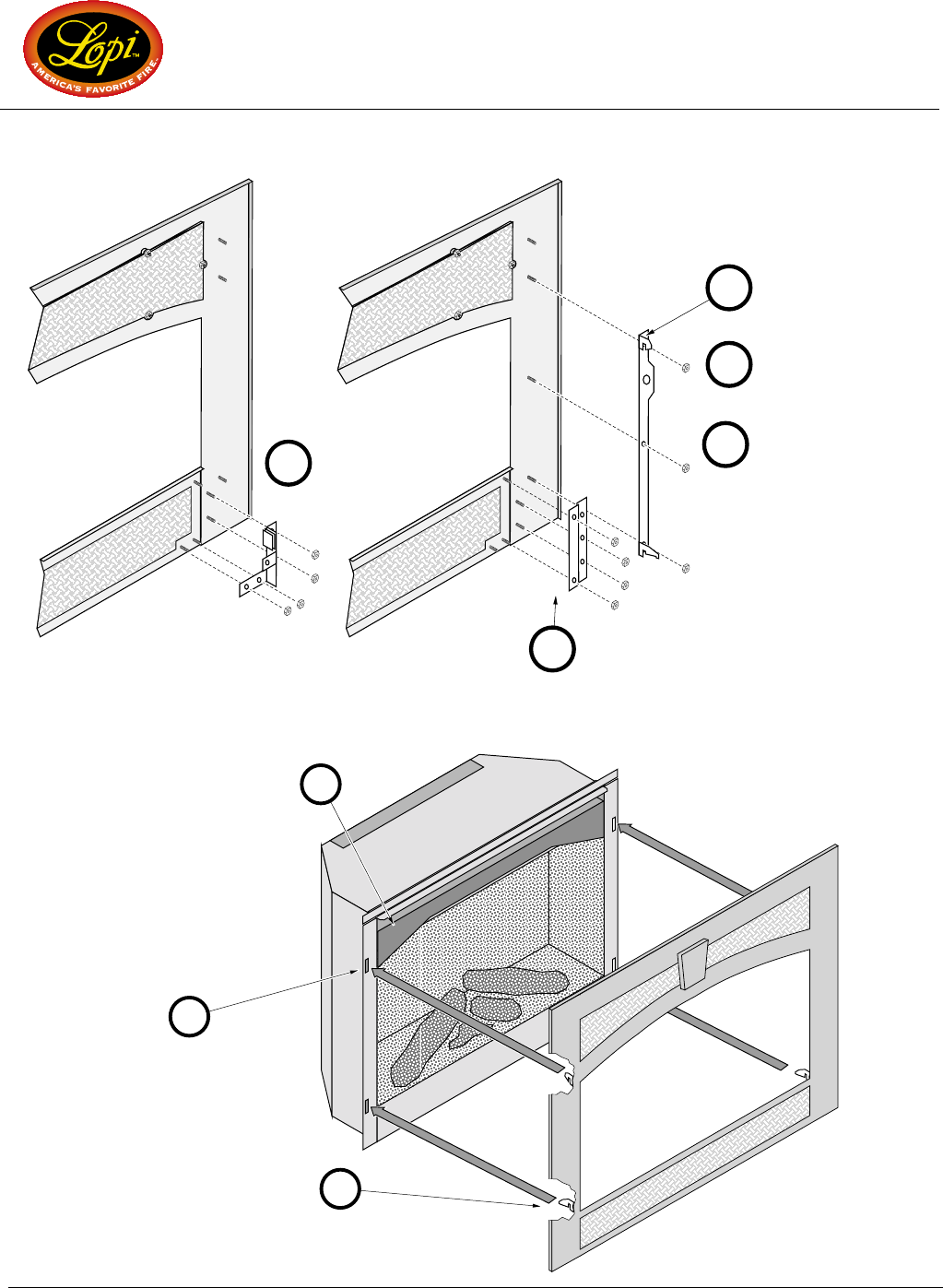 Lopi™
AMERICA'S FAVORITE FIRE.