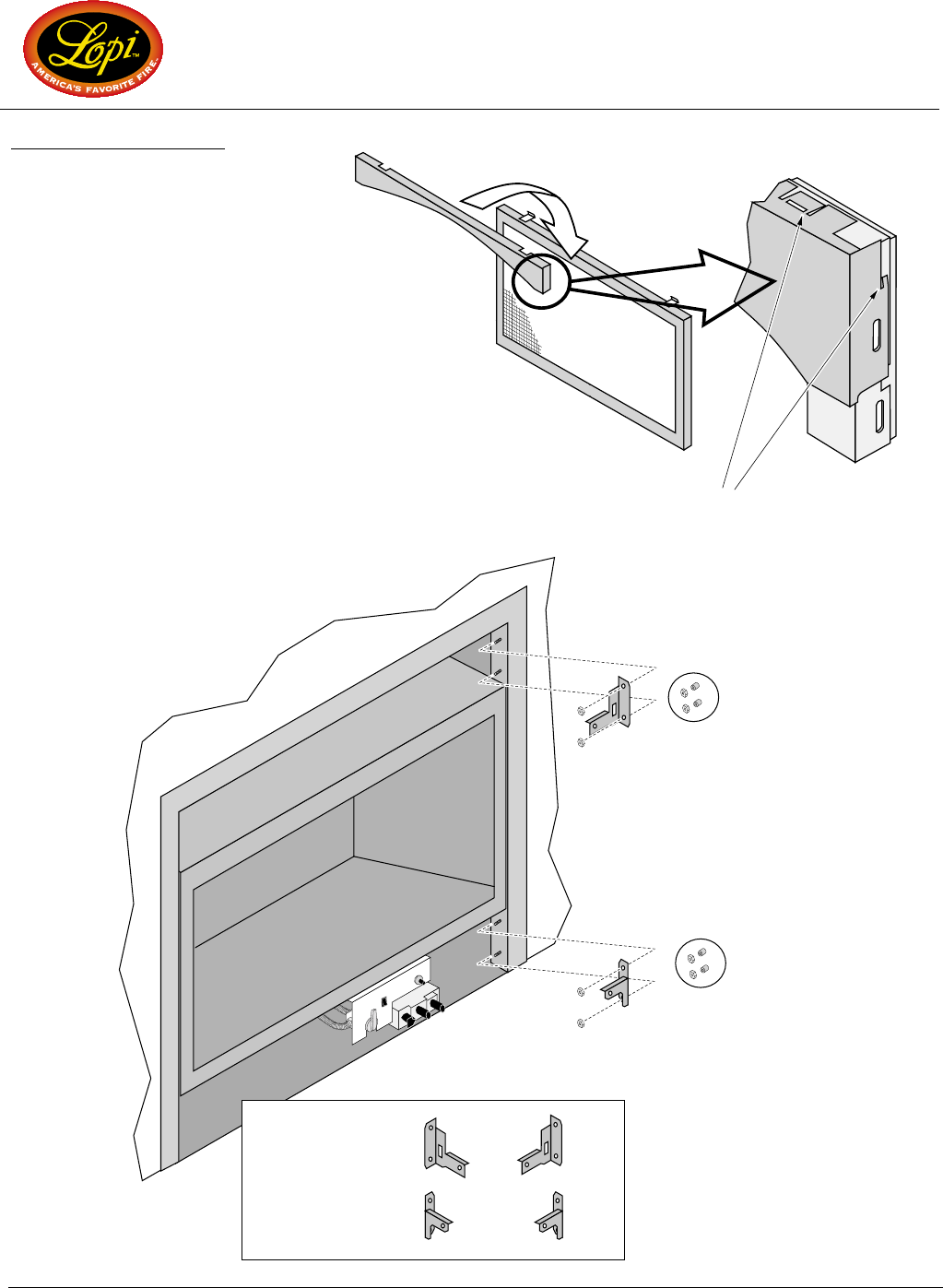 Lopi™
AMERICA'S FAVORITE FIRE.