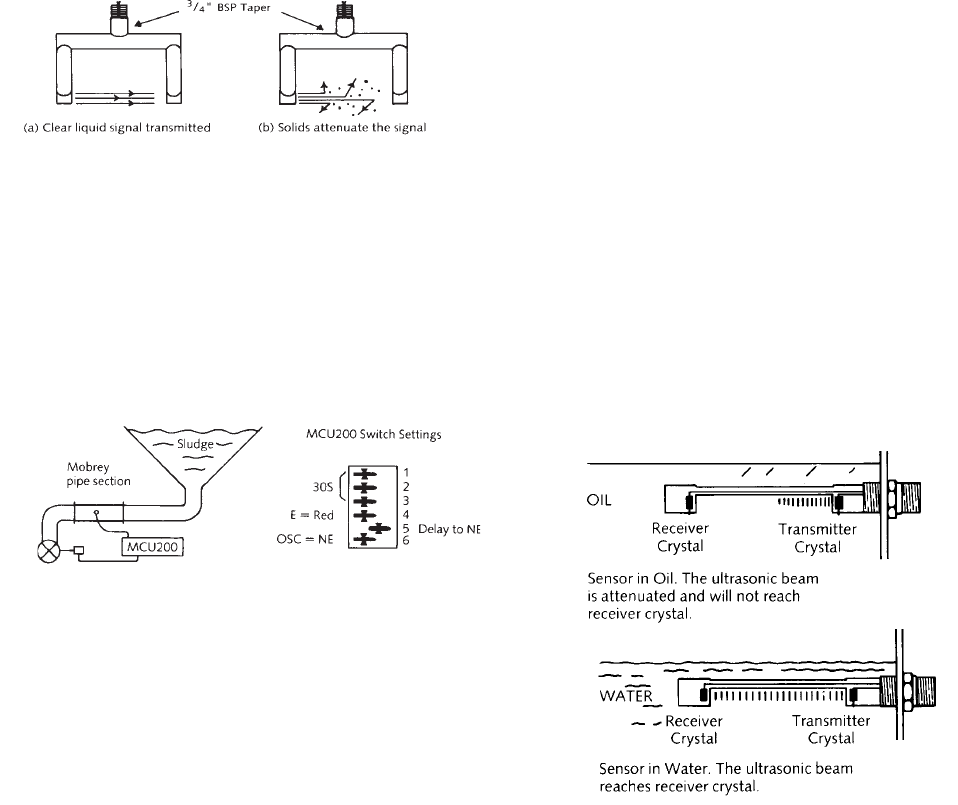 $^3/_4$" BSP Taper

(a) Clear liquid signal transmitted

(b) Solids attenuate the signal

Sludge

Mobrey pipe section

MCU200

MCU200 Switch Settings

30S

E = Red

OSC = NE

1
2
3
4
5
6

Delay to NE

OIL

Receiver Crystal

Transmitter Crystal

Sensor in Oil. The ultrasonic beam is attenuated and will not reach receiver crystal.

WATER

Receiver Crystal

Transmitter Crystal

Sensor in Water. The ultrasonic beam reaches receiver crystal.