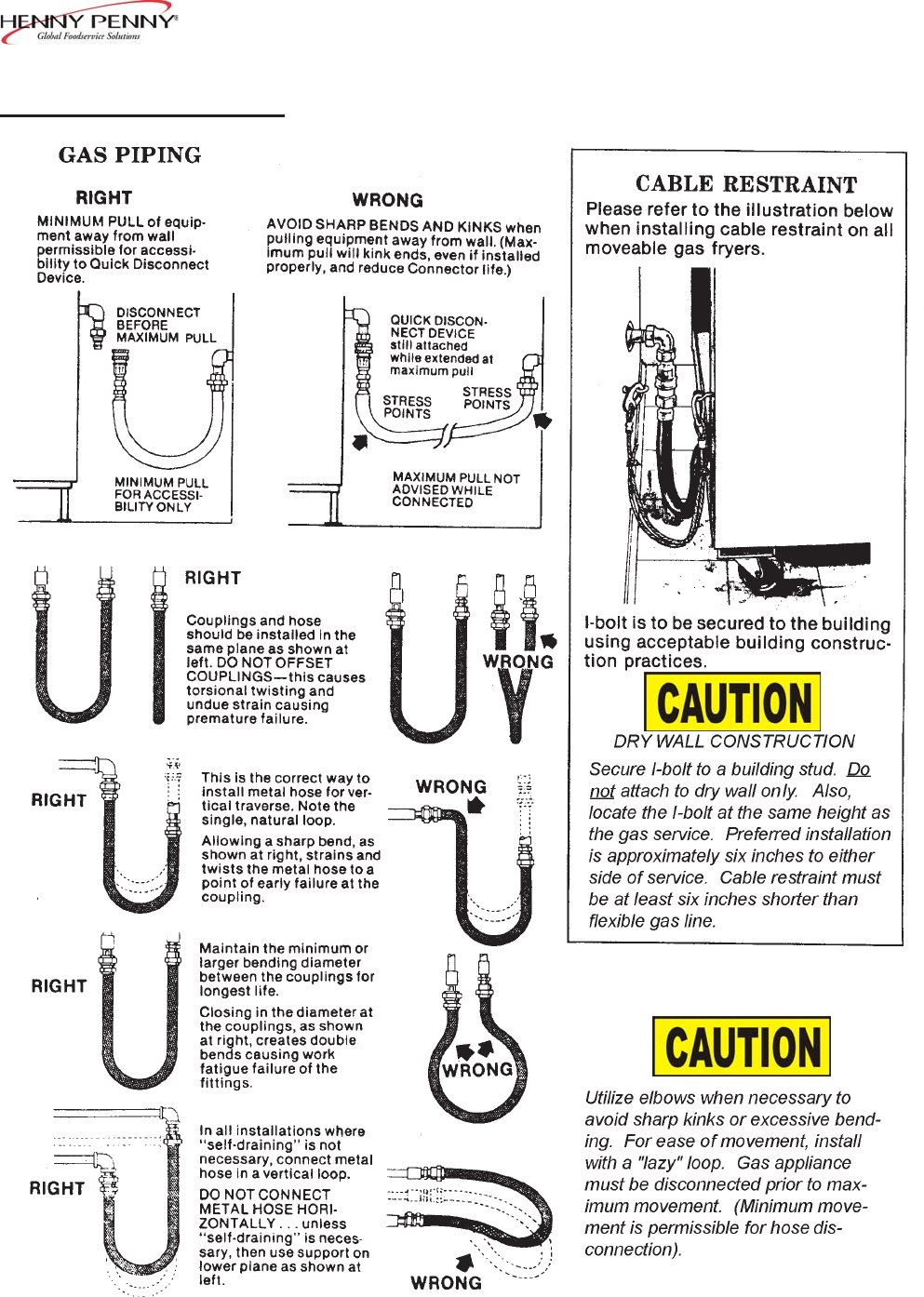 HENNY PENNY®
Global Foodservice Solutions

GAS PIPING

RIGHT

MINIMUM PULL of equipment away from wall permissible for accessibility to Quick Disconnect Device.

DISCONNECT BEFORE MAXIMUM PULL

MINIMUM PULL FOR ACCESSIBILITY ONLY

WRONG

AVOID SHARP BENDS AND KINKS when pulling equipment away from wall. (Maximum pull will kink ends, even if installed properly, and reduce Connector life.)

QUICK DISCONNECT DEVICE still attached while extended at maximum pull

STRESS POINTS

STRESS POINTS

MAXIMUM PULL NOT ADVISED WHILE CONNECTED

RIGHT

Couplings and hose should be installed in the same plane as shown at left. DO NOT OFFSET COUPLINGS—this causes torsional twisting and undue strain causing premature failure.

WRONG

RIGHT

This is the correct way to install metal hose for vertical traverse. Note the single, natural loop.

Allowing a sharp bend, as shown at right, strains and twists the metal hose to a point of early failure at the coupling.

WRONG

RIGHT

Maintain the minimum or larger bending diameter between the couplings for longest life.

Closing in the diameter at the couplings, as shown at right, creates double bends causing work fatigue failure of the fittings.

WRONG

RIGHT

In all installations where "self-draining" is not necessary, connect metal hose in a vertical loop.

DO NOT CONNECT METAL HOSE HORIZONTALLY . . . unless "self-draining" is necessary, then use support on lower plane as shown at left.

WRONG

CABLE RESTRAINT

Please refer to the illustration below when installing cable restraint on all moveable gas fryers.

I-bolt is to be secured to the building using acceptable building construction practices.

CAUTION

DRY WALL CONSTRUCTION

Secure I-bolt to a building stud. Do not attach to dry wall only. Also, locate the I-bolt at the same height as the gas service. Preferred installation is approximately six inches to either side of service. Cable restraint must be at least six inches shorter than flexible gas line.

CAUTION

Utilize elbows when necessary to avoid sharp kinks or excessive bending. For ease of movement, install with a "lazy" loop. Gas appliance must be disconnected prior to maximum movement. (Minimum movement is permissible for hose disconnection).