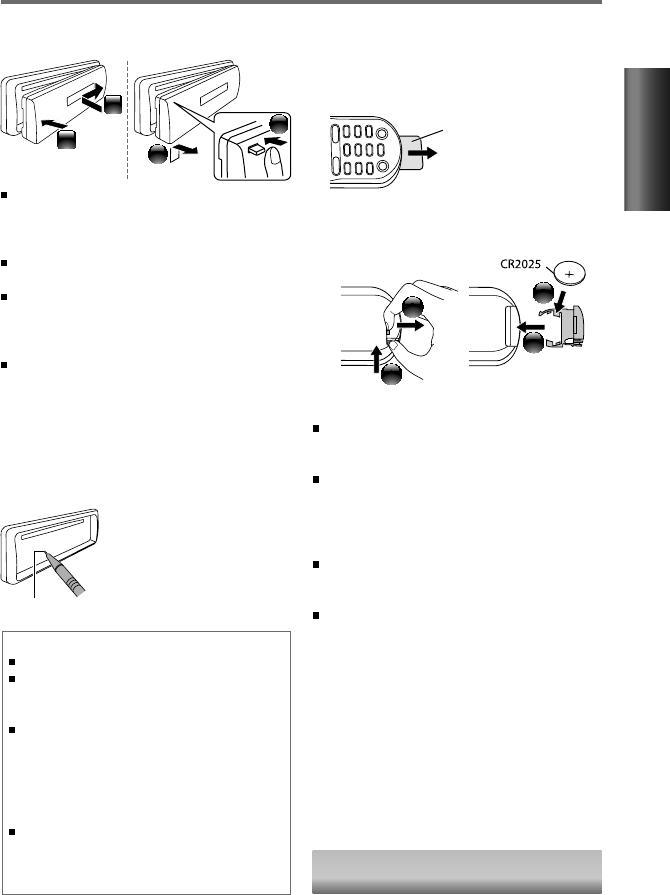 CR2025

+