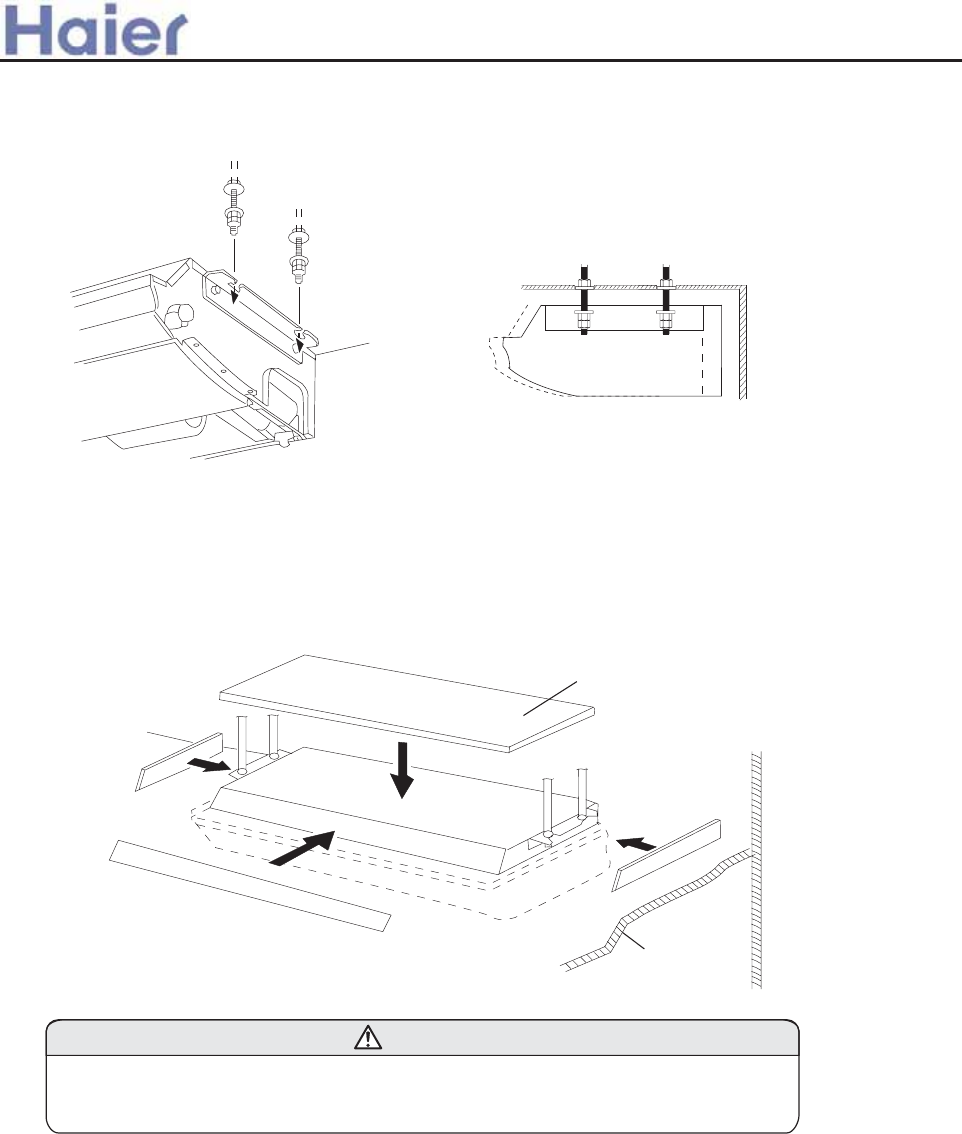 Haier