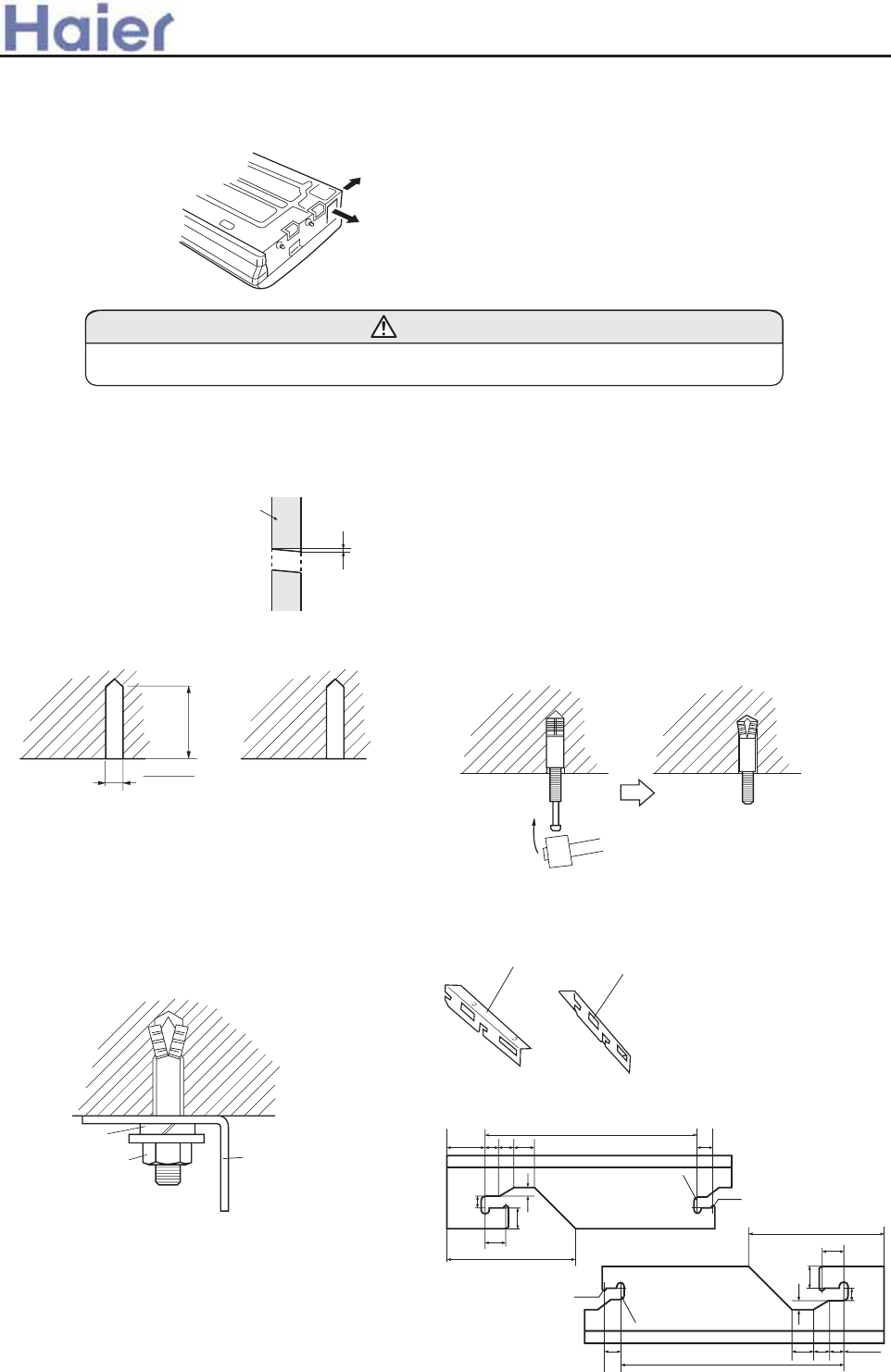 Haier