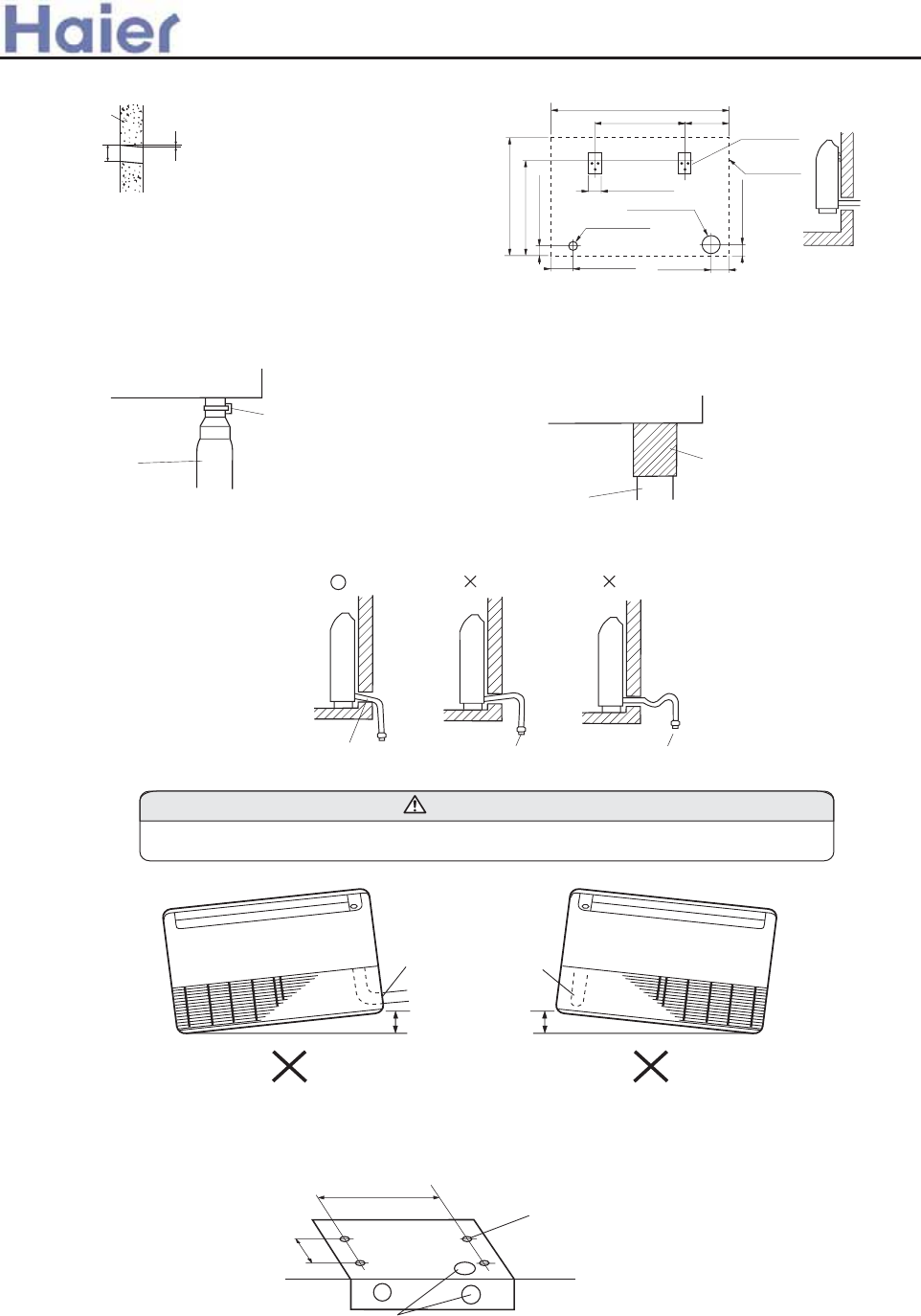 Haier