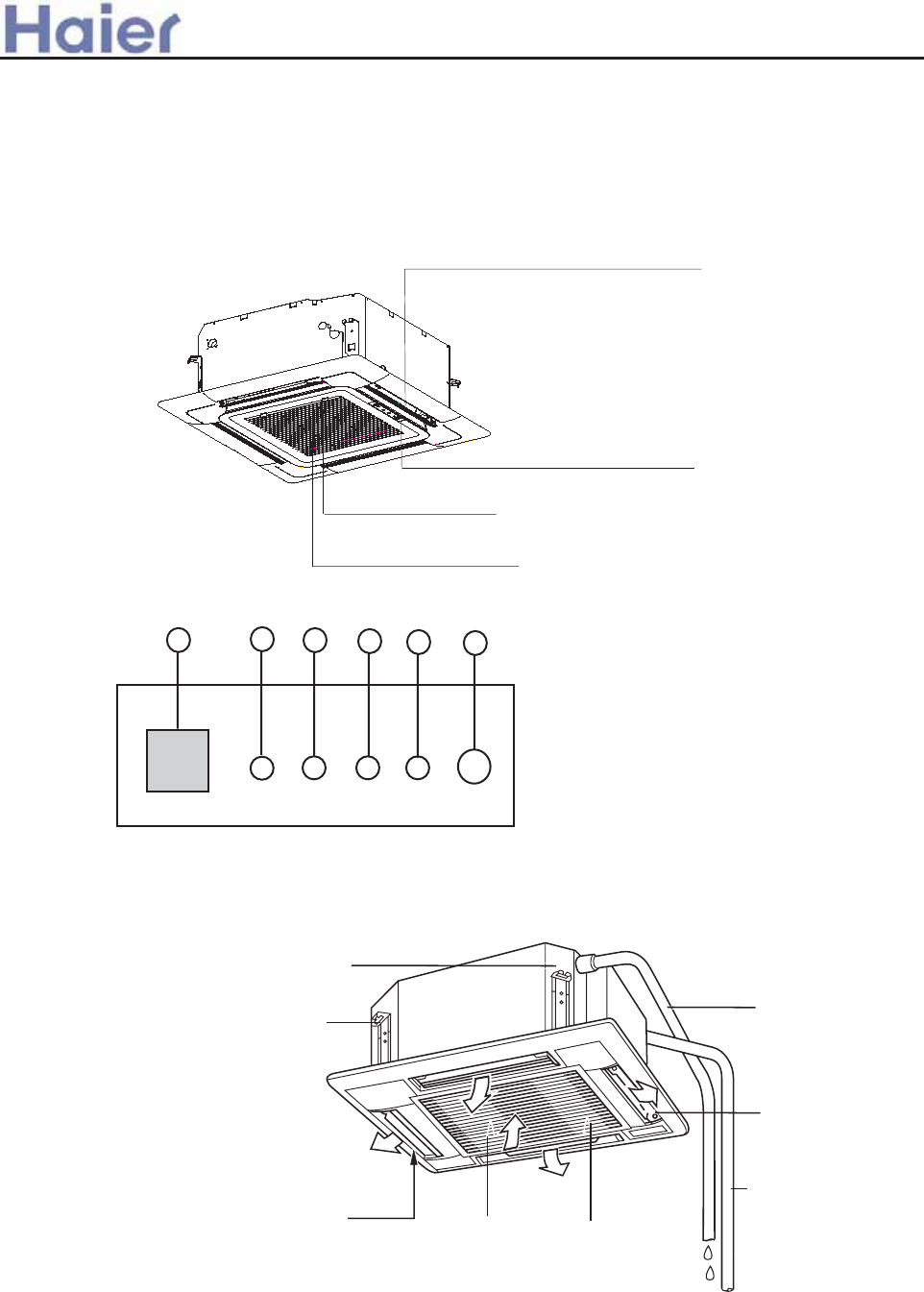 Haier