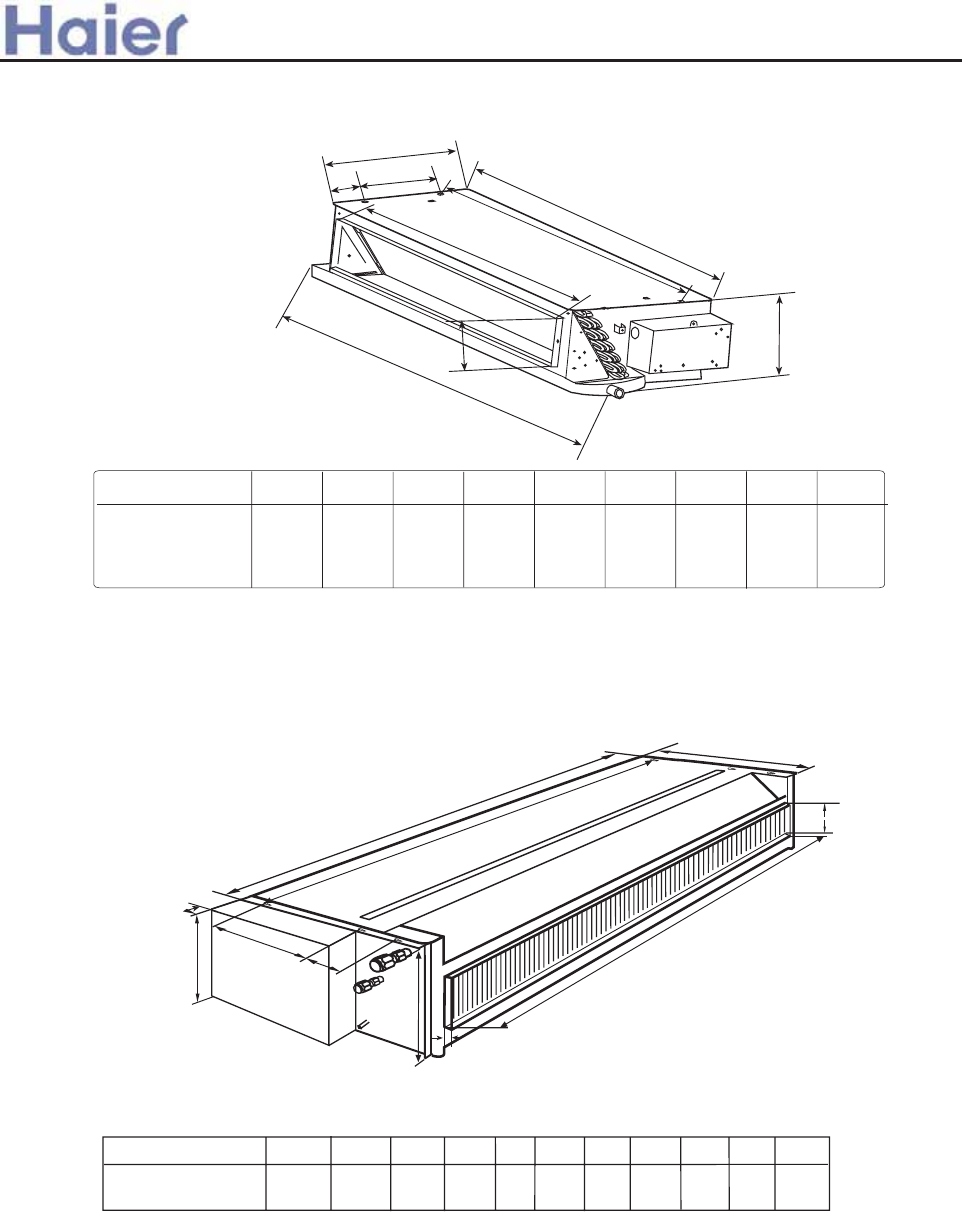 Haier