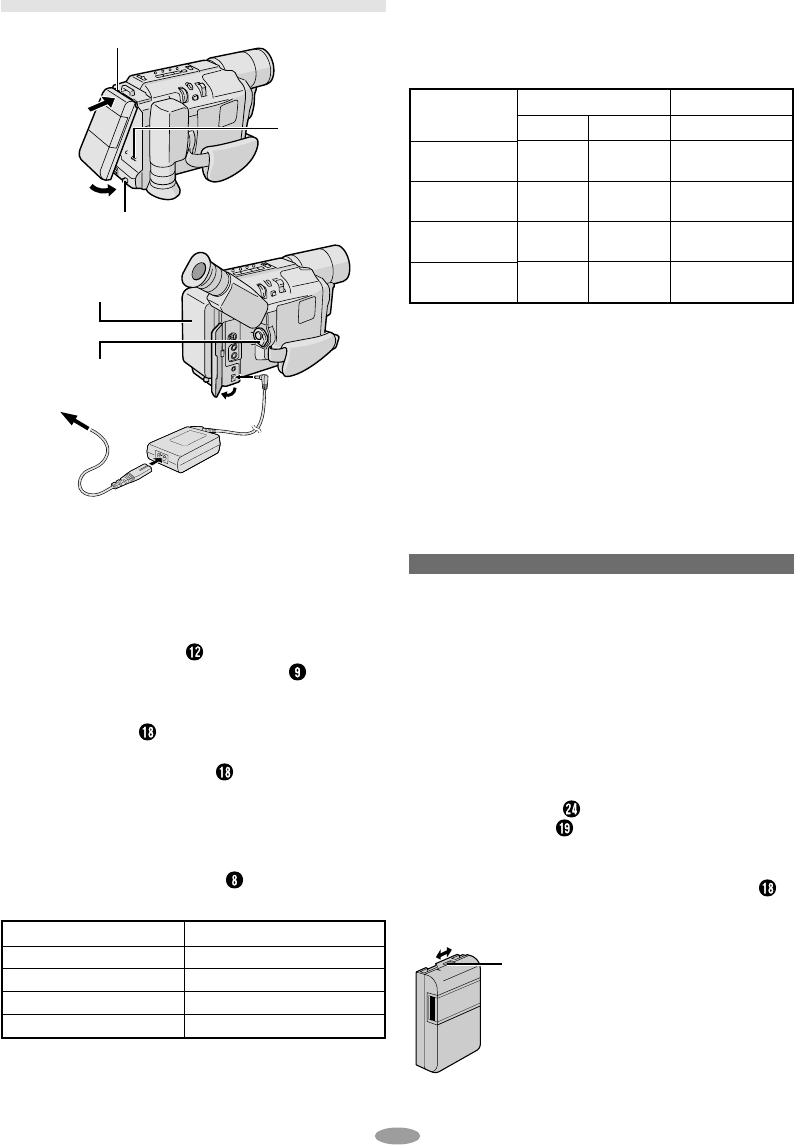 ⓬
❾
⓲
⓲
❽
㉔
⓳
⓲