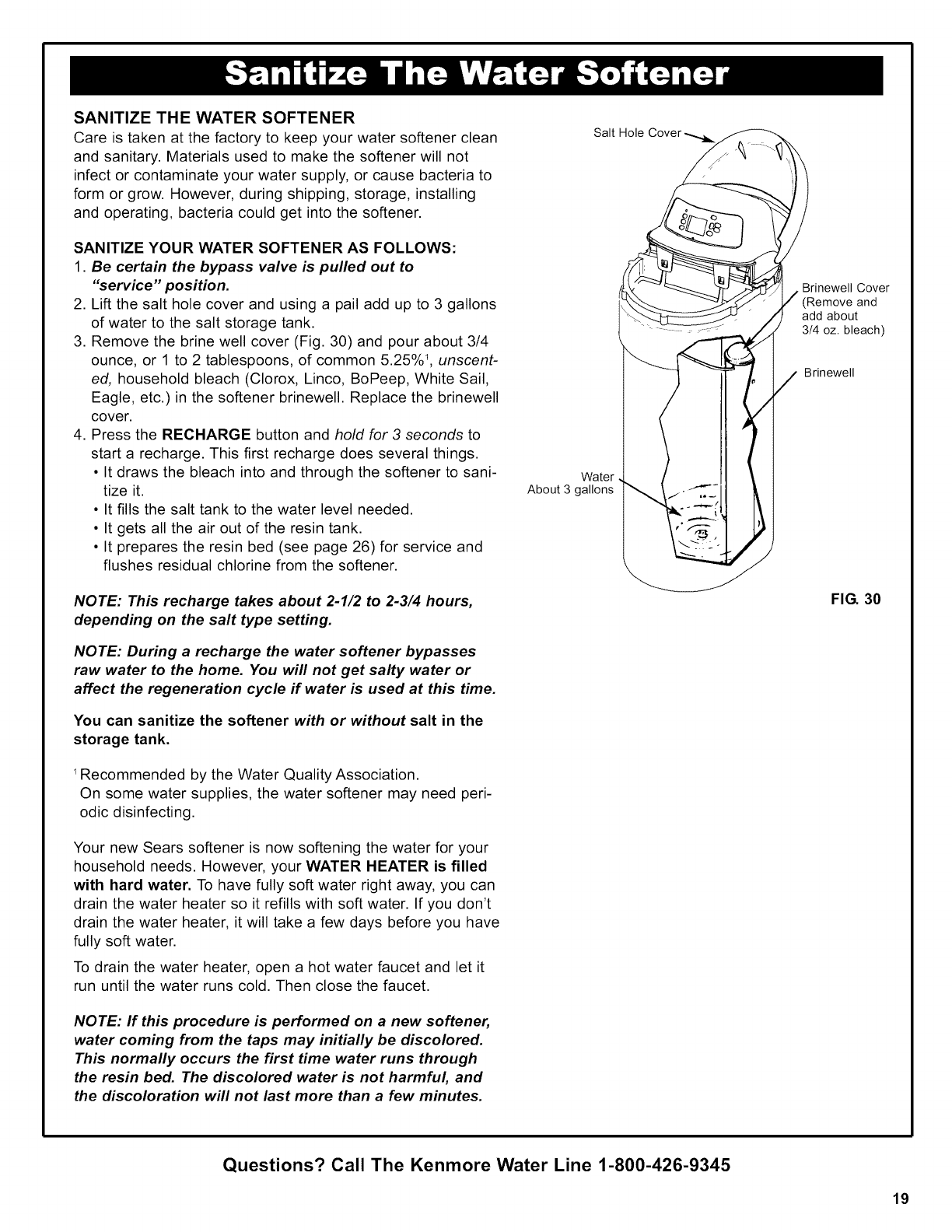 Sanitize The Water Softener

SANITIZE THE WATER SOFTENER
Care is taken at the factory to keep your water softener clean and sanitary. Materials used to make the softener will not infect or contaminate your water supply, or cause bacteria to form or grow. However, during shipping, storage, installing and operating, bacteria could get into the softener.

SANITIZE YOUR WATER SOFTENER AS FOLLOWS:
1. Be certain the bypass valve is pulled out to "service" position.
2. Lift the salt hole cover and using a pail add up to 3 gallons of water to the salt storage tank.
3. Remove the brine well cover (Fig. 30) and pour about 3/4 ounce, or 1 to 2 tablespoons, of common 5.25%$^1$, unscented, household bleach (Clorox, Linco, BoPeep, White Sail, Eagle, etc.) in the softener brinewell. Replace the brinewell cover.
4. Press the RECHARGE button and hold for 3 seconds to start a recharge. This first recharge does several things.
• It draws the bleach into and through the softener to sanitize it.
• It fills the salt tank to the water level needed.
• It gets all the air out of the resin tank.
• It prepares the resin bed (see page 26) for service and flushes residual chlorine from the softener.

NOTE: This recharge takes about 2-1/2 to 2-3/4 hours, depending on the salt type setting.

NOTE: During a recharge the water softener bypasses raw water to the home. You will not get salty water or affect the regeneration cycle if water is used at this time.

You can sanitize the softener with or without salt in the storage tank.

$^1$Recommended by the Water Quality Association.
On some water supplies, the water softener may need periodic disinfecting.

Your new Sears softener is now softening the water for your household needs. However, your WATER HEATER is filled with hard water. To have fully soft water right away, you can drain the water heater so it refills with soft water. If you don't drain the water heater, it will take a few days before you have fully soft water.

To drain the water heater, open a hot water faucet and let it run until the water runs cold. Then close the faucet.

NOTE: If this procedure is performed on a new softener, water coming from the taps may initially be discolored. This normally occurs the first time water runs through the resin bed. The discolored water is not harmful, and the discoloration will not last more than a few minutes.

Salt Hole Cover
Brinewell Cover (Remove and add about 3/4 oz. bleach)
Brinewell
Water About 3 gallons
FIG. 30

Questions? Call The Kenmore Water Line 1-800-426-9345

19