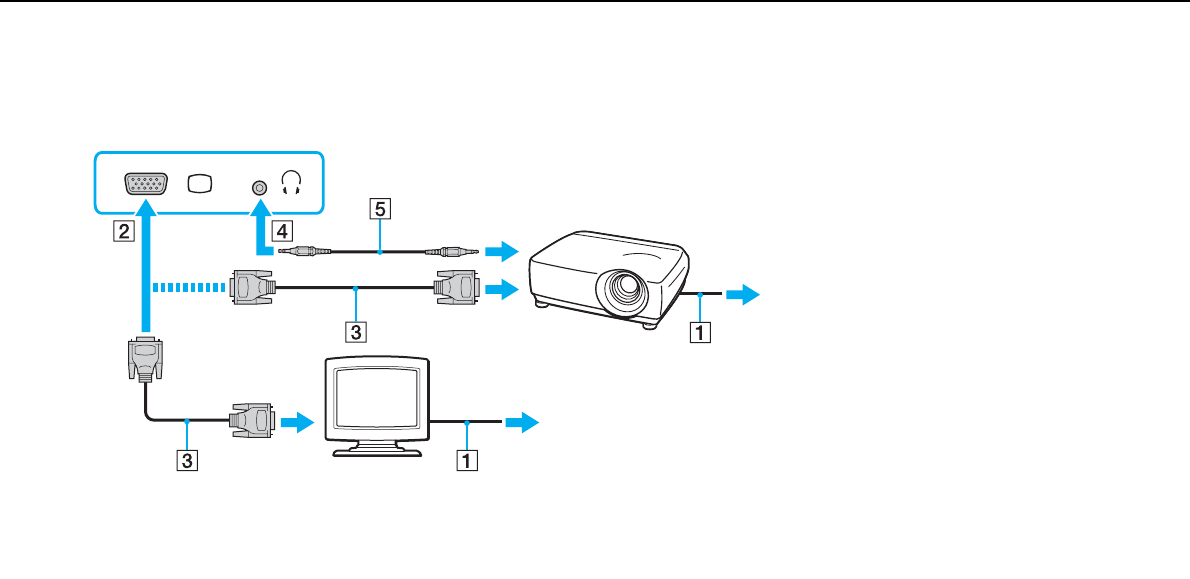 2
4
5
3
1
3
1