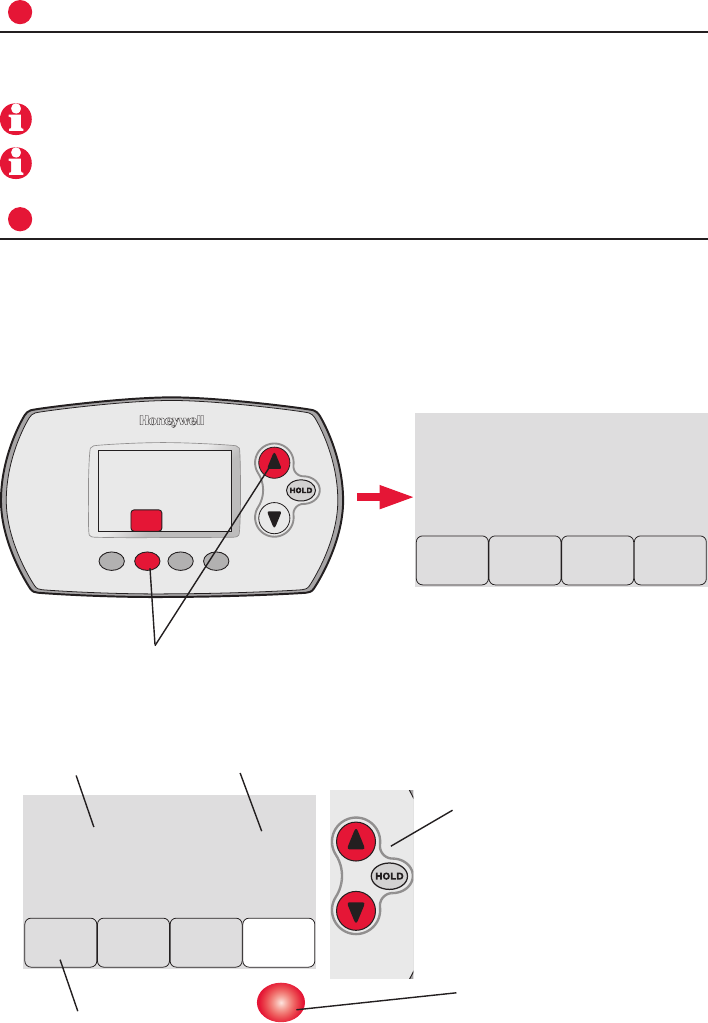 Honeywell

HOLD

HOLD