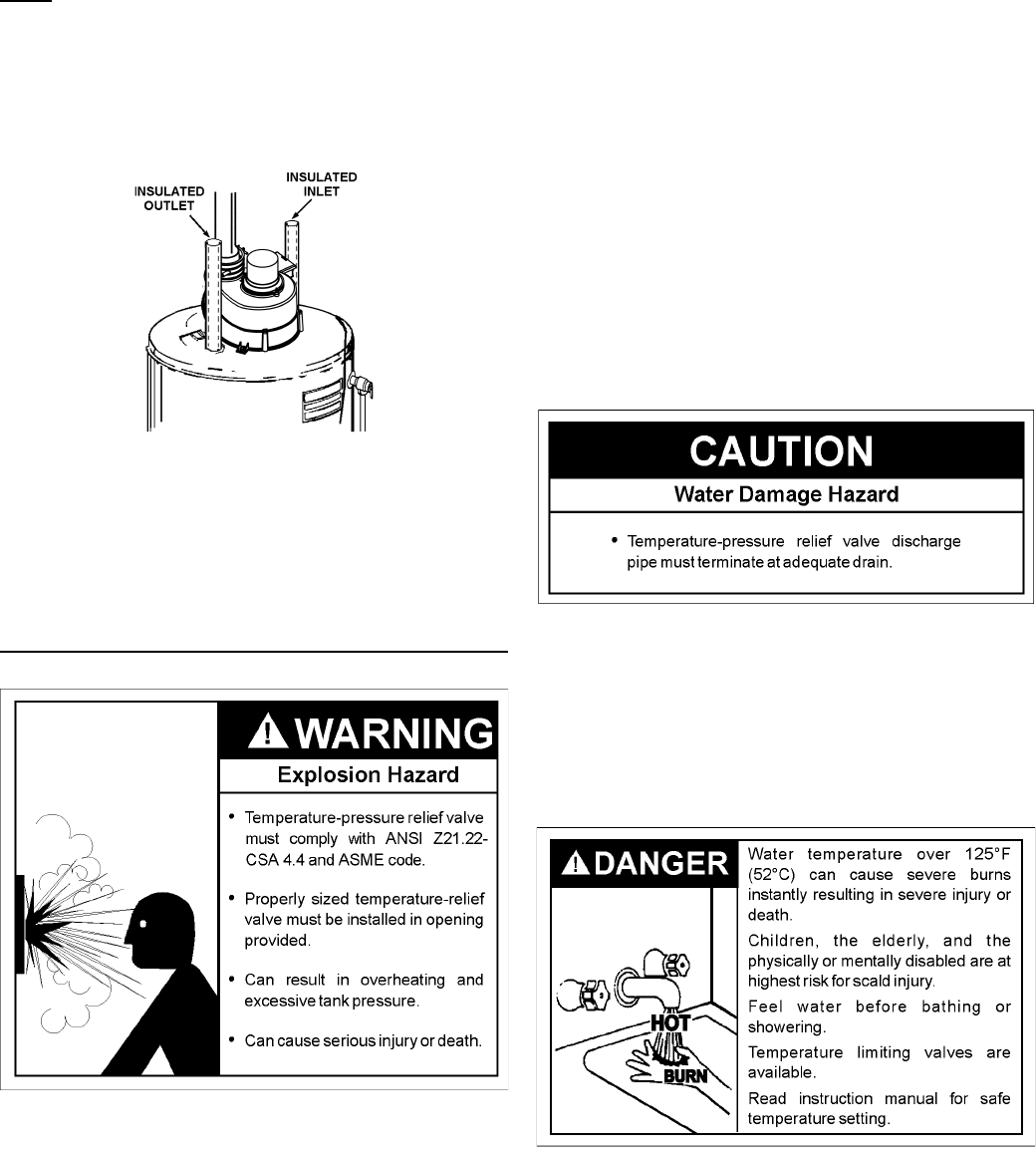 INSULATED OUTLET

INSULATED INLET

WARNING

Explosion Hazard

• Temperature-pressure relief valve must comply with ANSI Z21.22-CSA 4.4 and ASME code.

• Properly sized temperature-relief valve must be installed in opening provided.

• Can result in overheating and excessive tank pressure.

• Can cause serious injury or death.

CAUTION

Water Damage Hazard

• Temperature-pressure relief valve discharge pipe must terminate at adequate drain.

DANGER

HOT

BURN

Water temperature over 125°F (52°C) can cause severe burns instantly resulting in severe injury or death.

Children, the elderly, and the physically or mentally disabled are at highest risk for scald injury.

Feel water before bathing or showering.

Temperature limiting valves are available.

Read instruction manual for safe temperature setting.