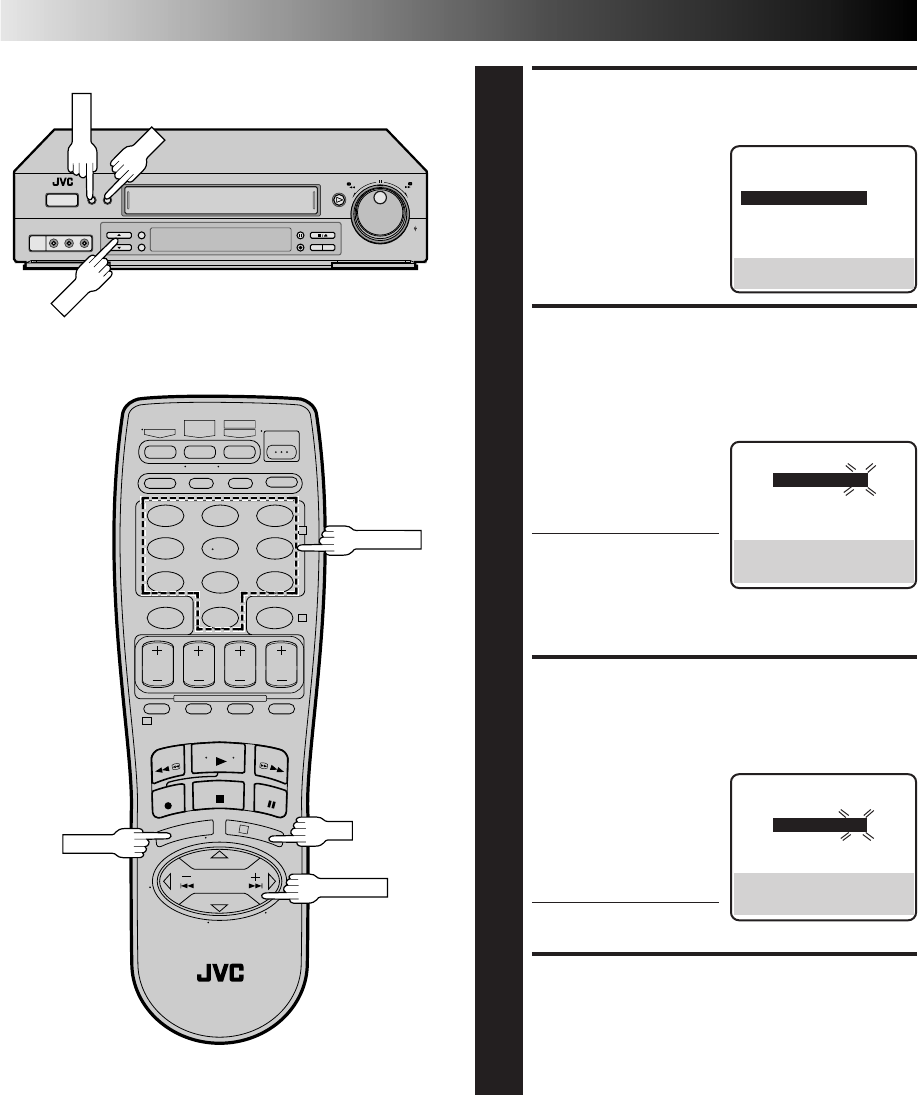 JVC

JVC