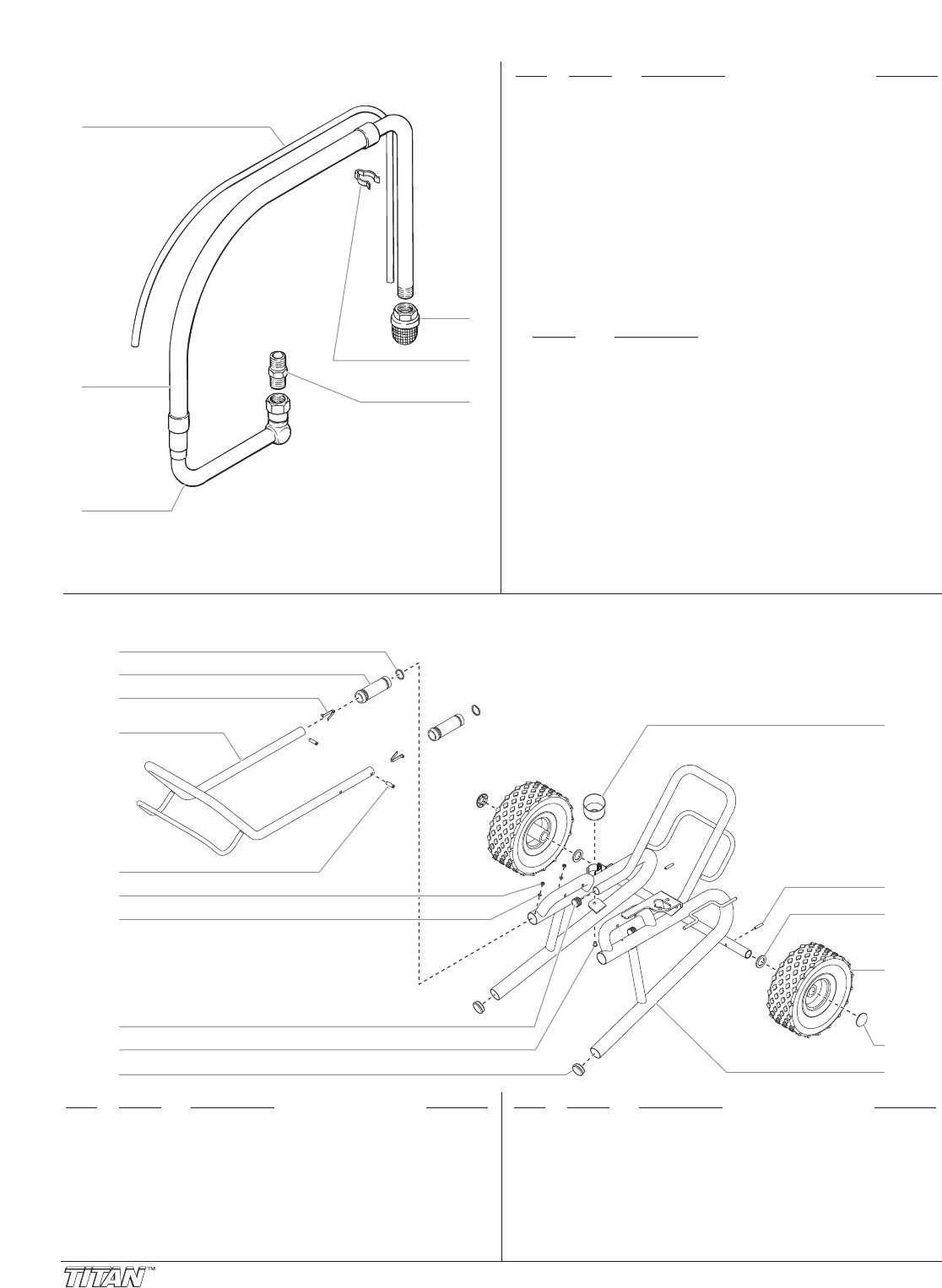 TITAN™