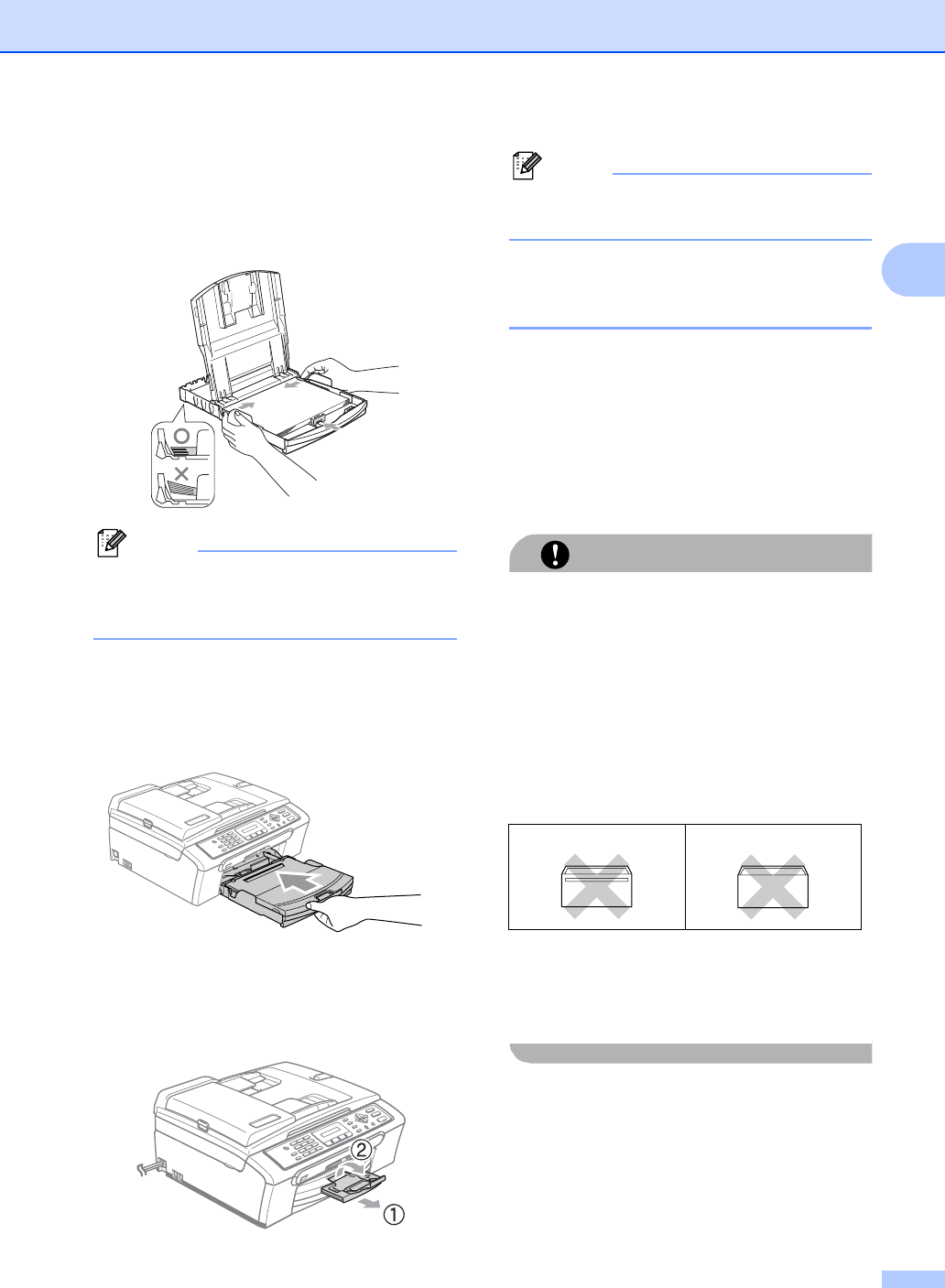 ②

①