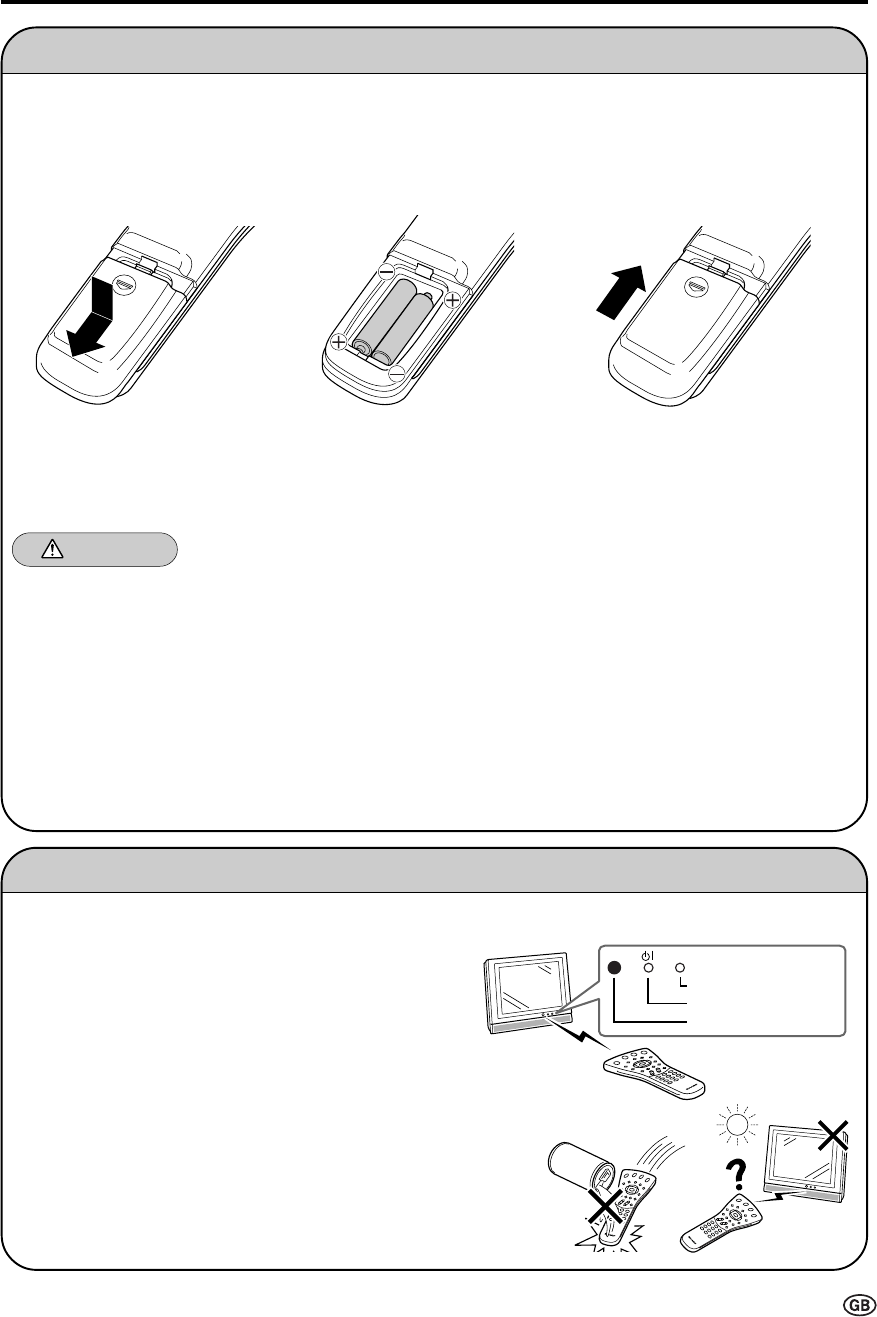 GB