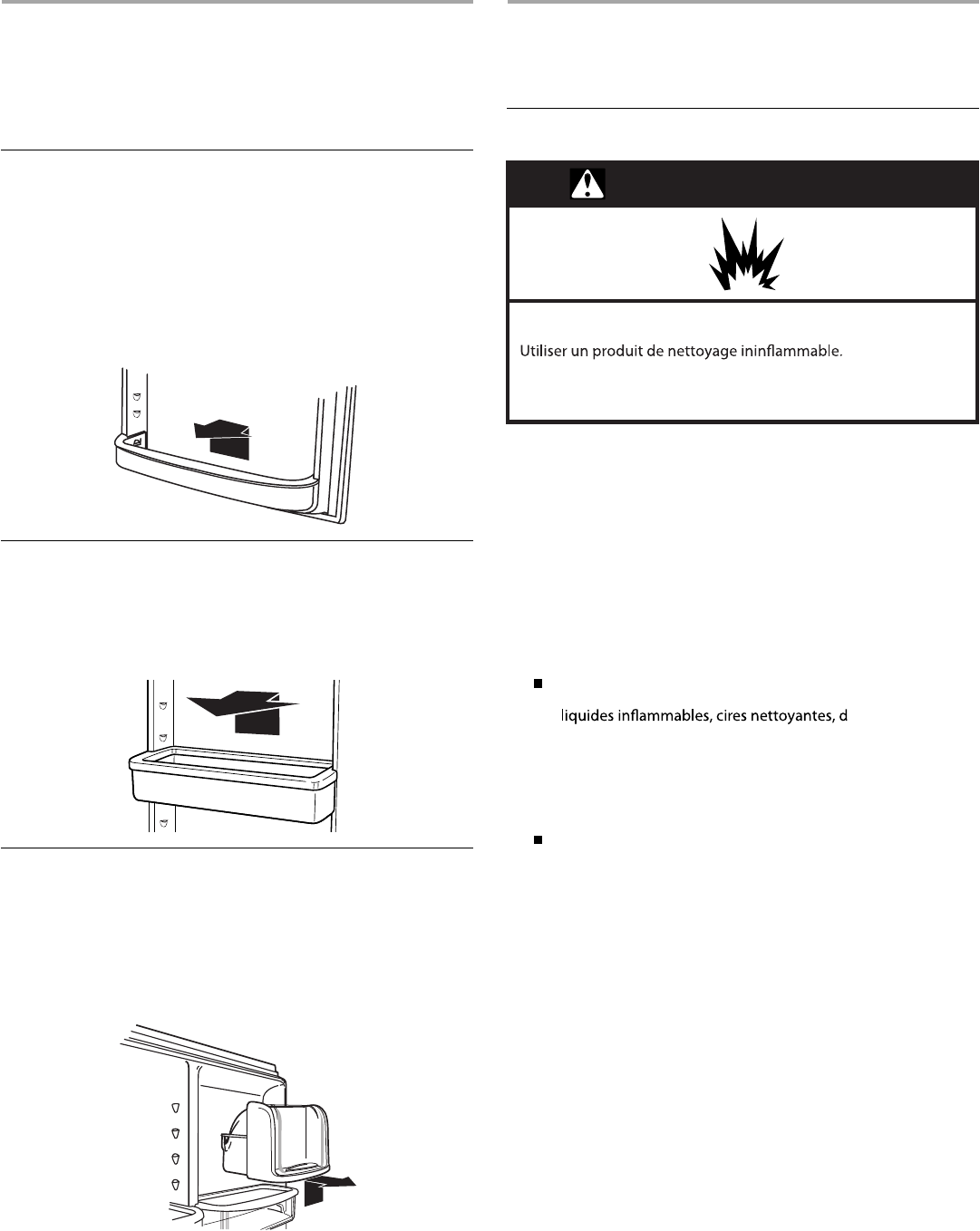 Utiliser un produit de nettoyage ininflammable.

liquides inflammables, cires nettoyantes, d