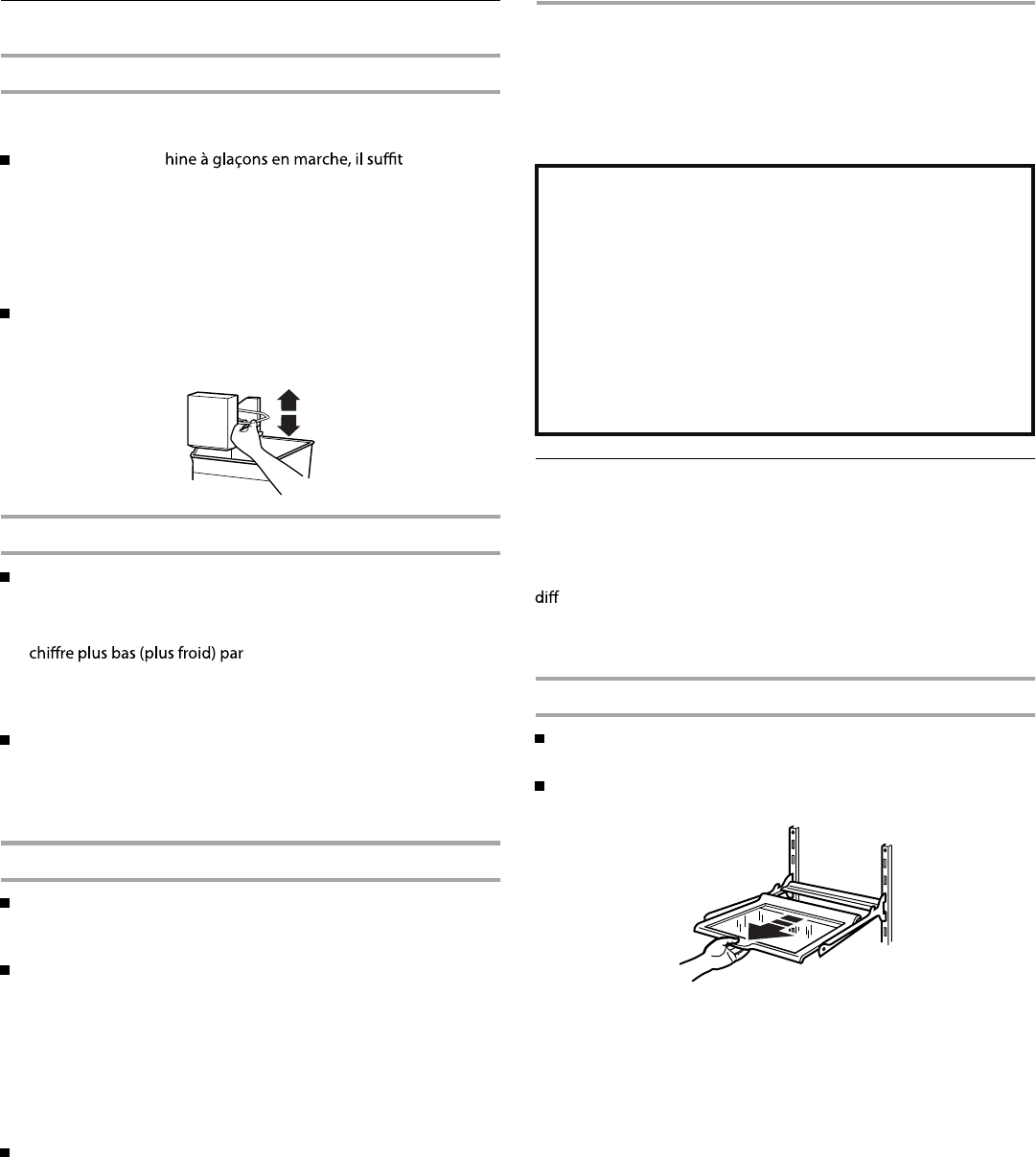 hine à glaçons en marche, il suffit

chiffre plus bas (plus froid) par

diff