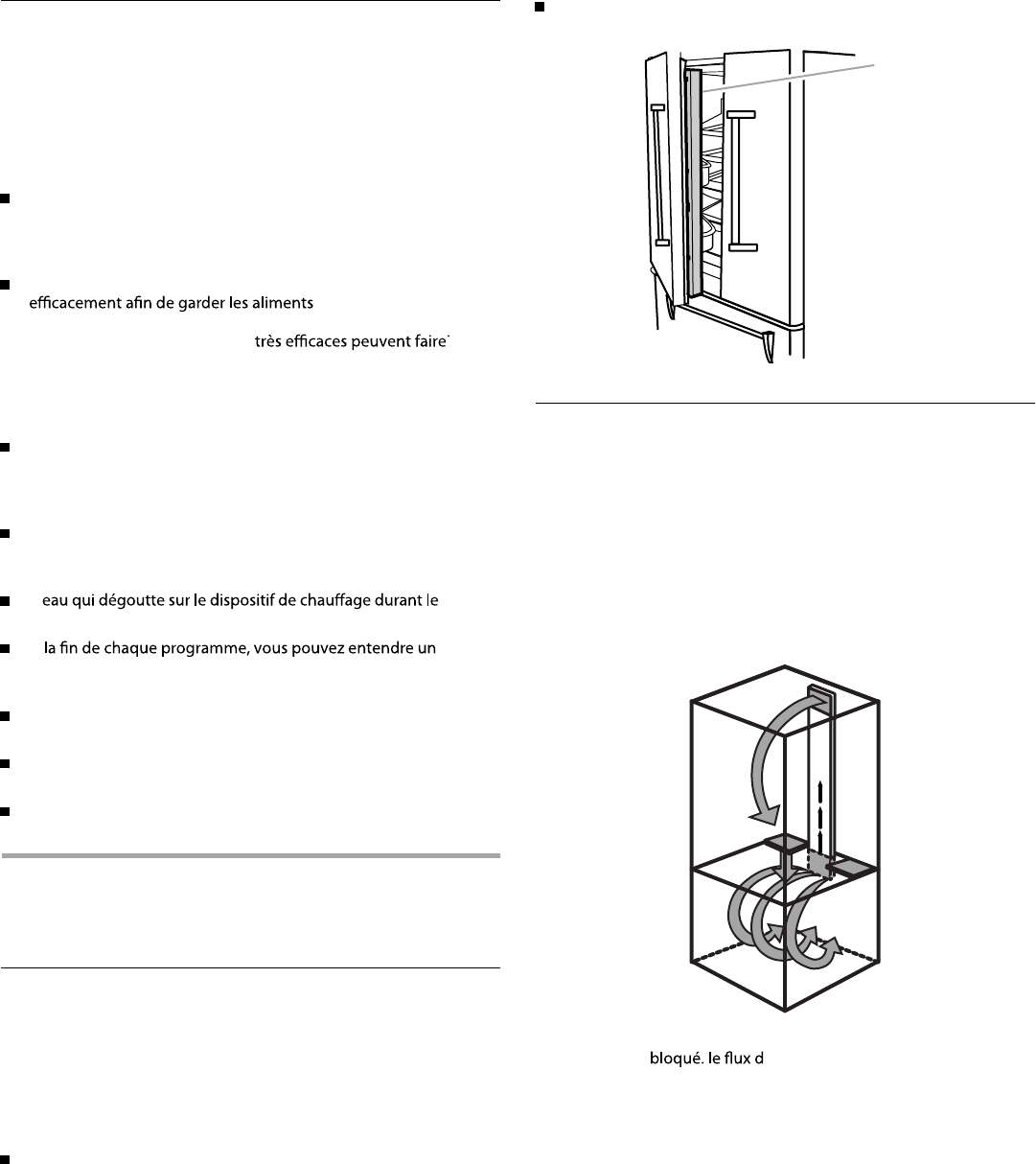 efficacement afin de garder les aliments

très efficaces peuvent faire

eau qui dégoutte sur le dispositif de chauffage durant le

la fin de chaque programme, vous pouvez entendre un

bloqué. le flux d