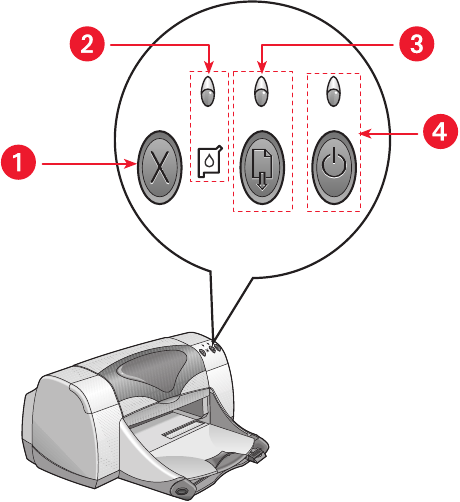 2
3
1
4