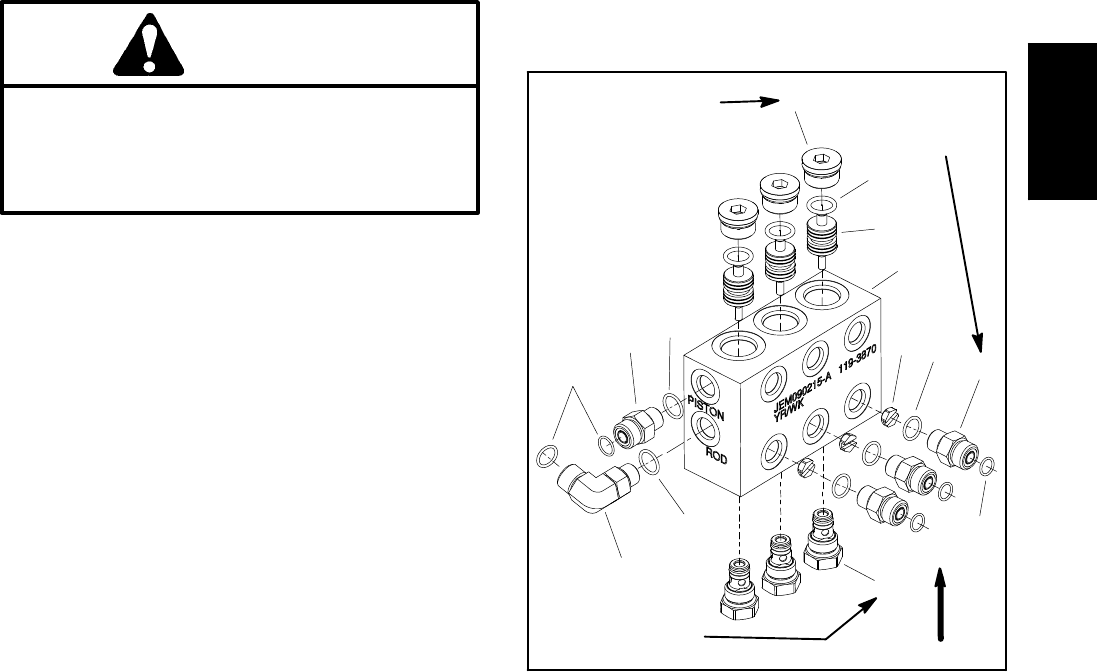 PISTON
ROD
JEM090215-A 119-3870
YR/WK