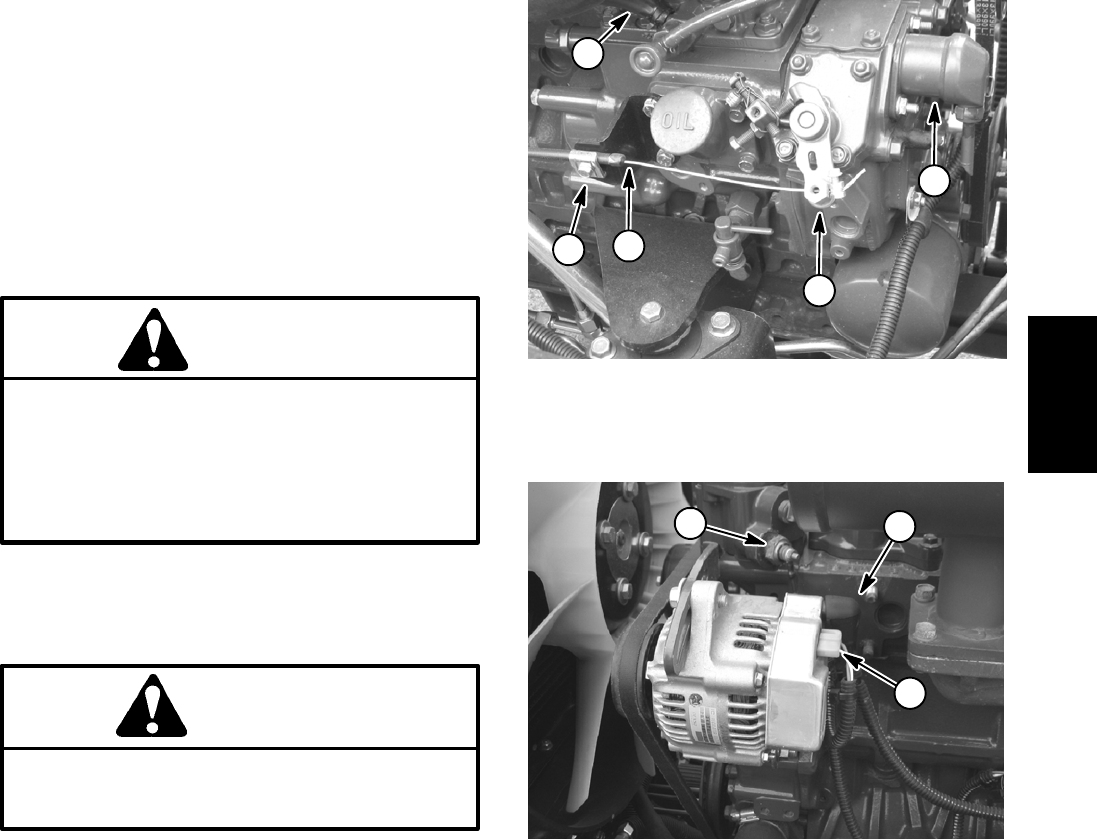 OIL