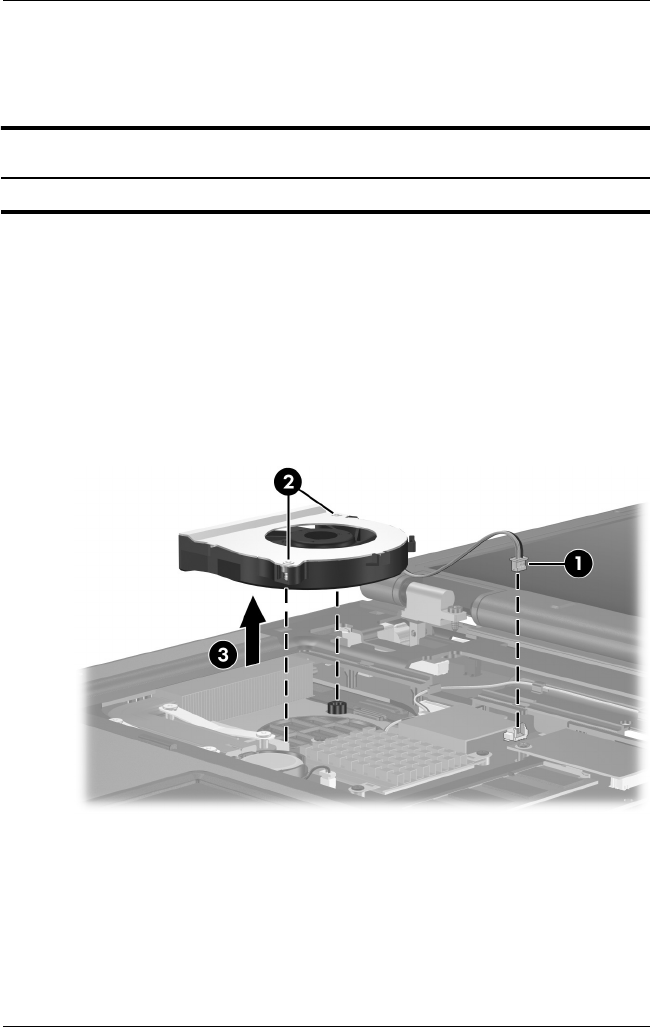 2
1
3